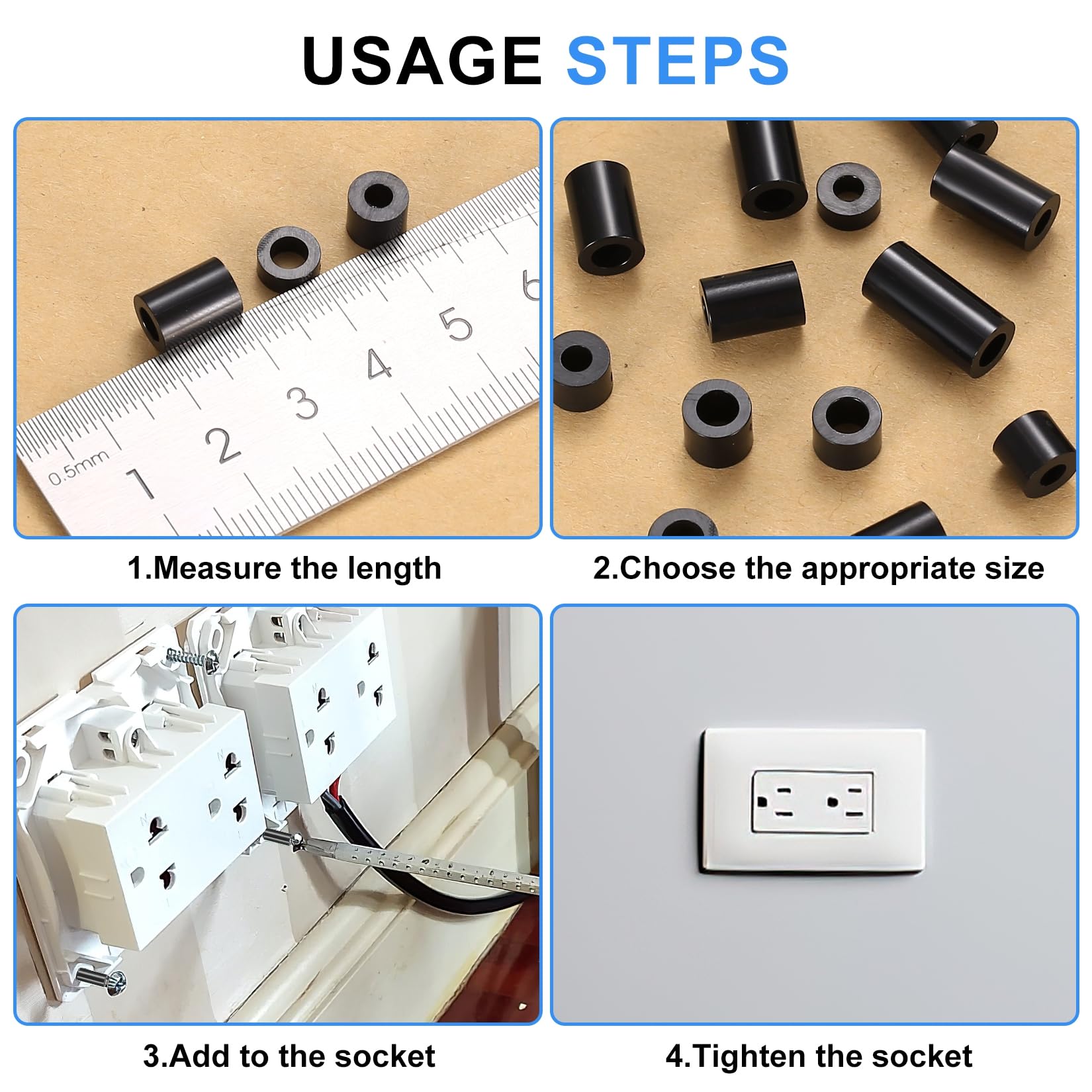 USAGE STEPS

0.5mm 1 2 3 4 5 6

1.Measure the length

2.Choose the appropriate size

3.Add to the socket

4.Tighten the socket