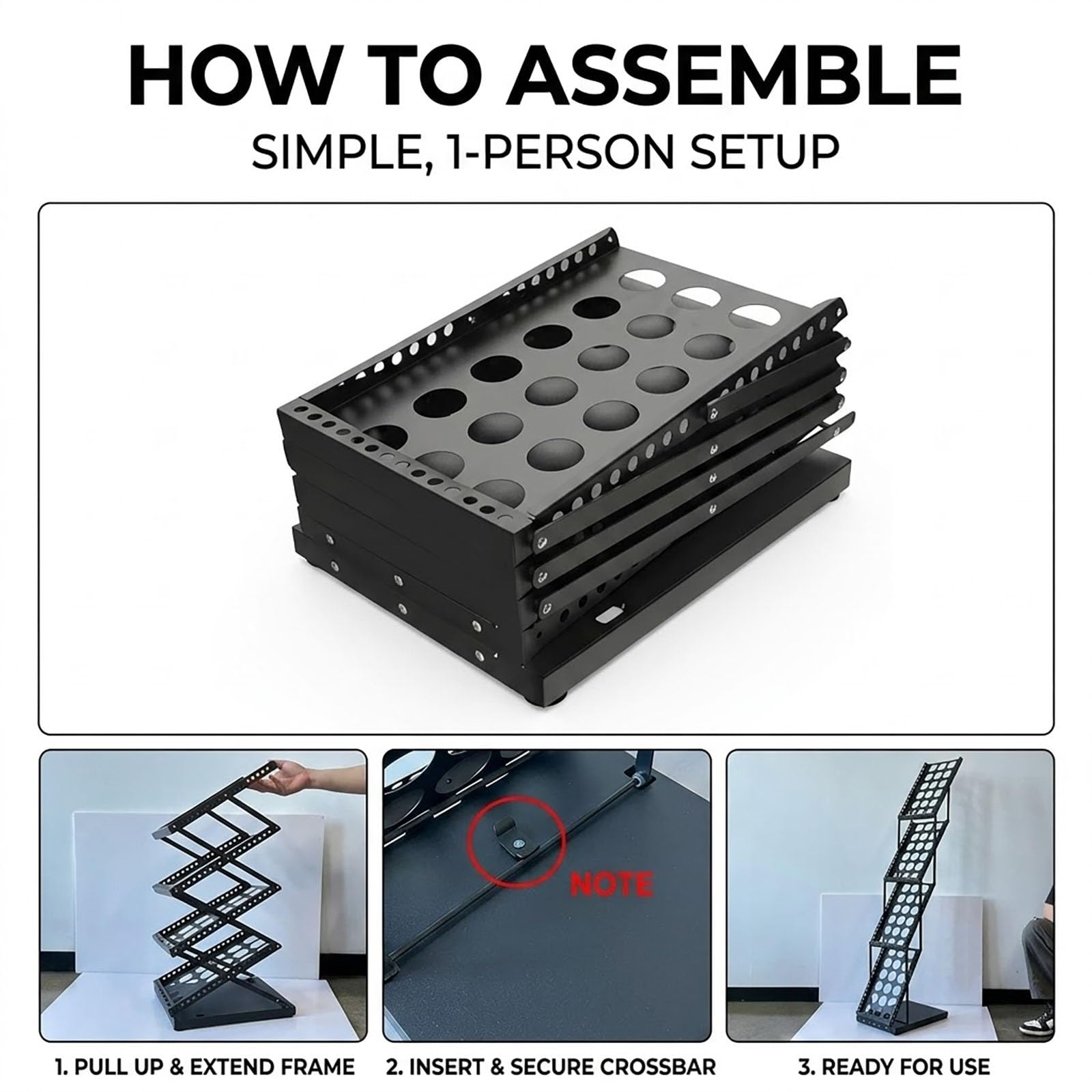 HOW TO ASSEMBLE
SIMPLE, 1-PERSON SETUP

NOTE

1. PULL UP & EXTEND FRAME
2. INSERT & SECURE CROSSBAR
3. READY FOR USE