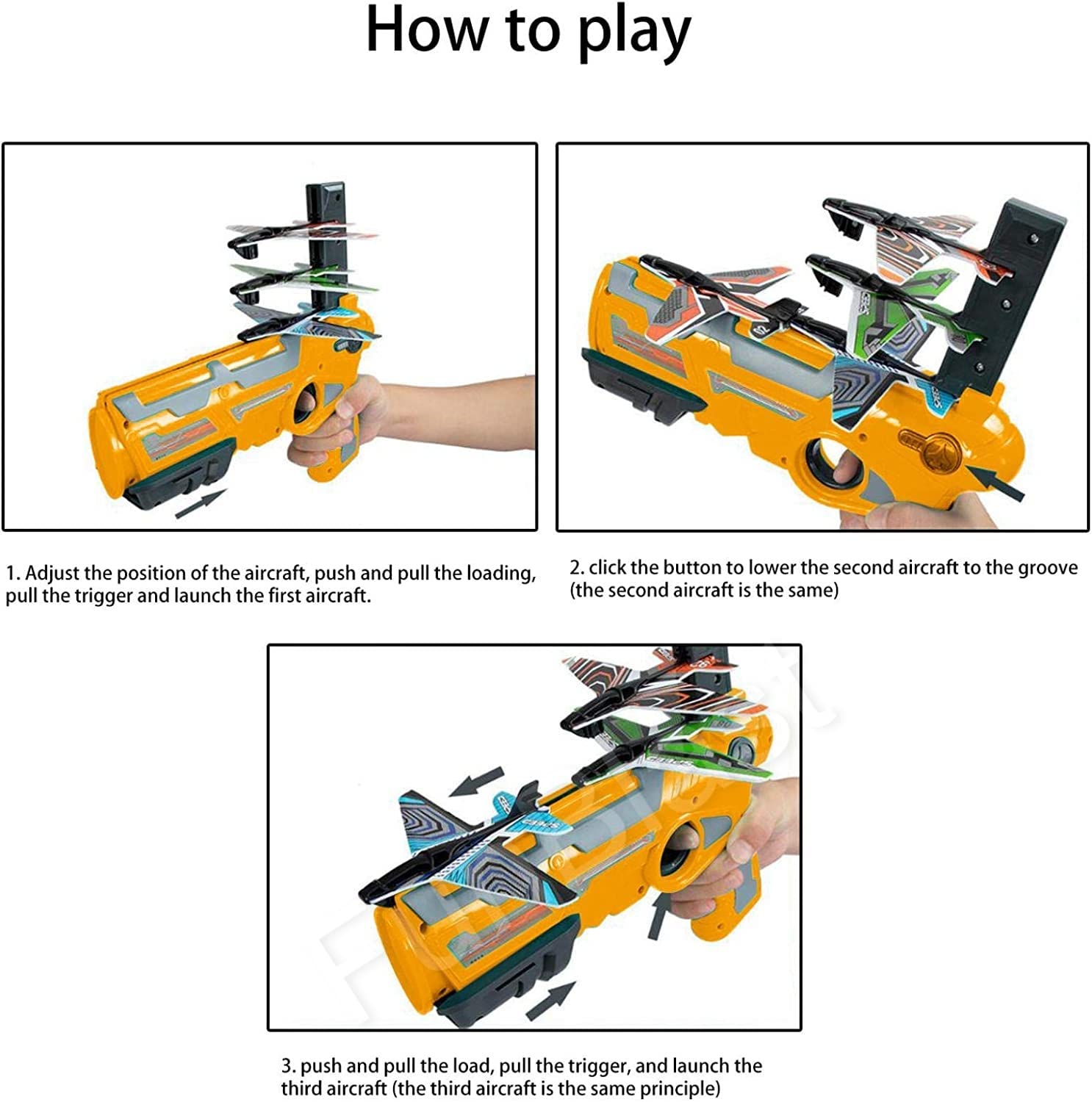 How to play

1. Adjust the position of the aircraft, push and pull the loading, pull the trigger and launch the first aircraft.

2. click the button to lower the second aircraft to the groove (the second aircraft is the same)

3. push and pull the load, pull the trigger, and launch the third aircraft (the third aircraft is the same principle)