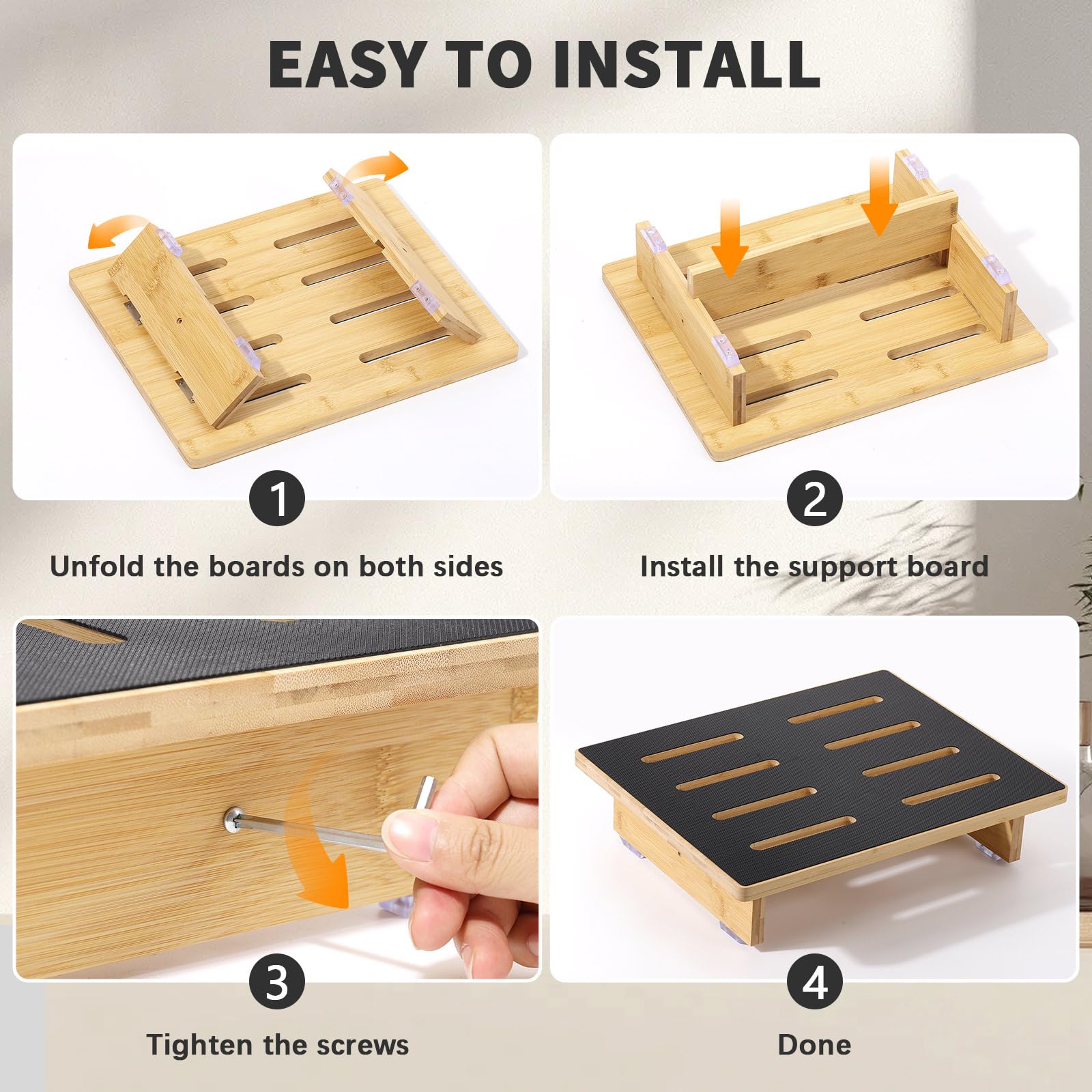 EASY TO INSTALL

1

Unfold the boards on both sides

2

Install the support board

3

Tighten the screws

4

Done