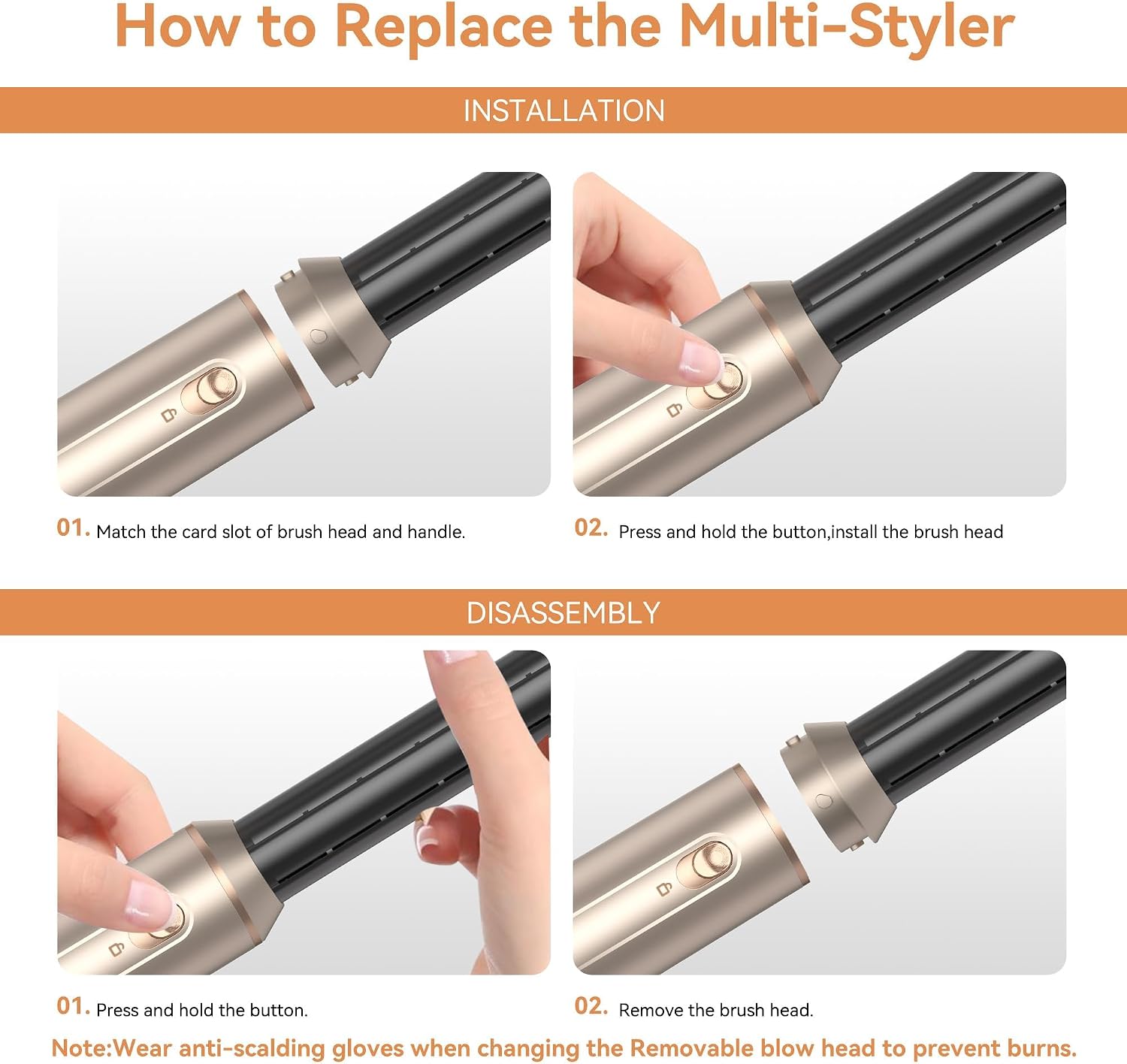 How to Replace the Multi-Styler

INSTALLATION

01. Match the card slot of brush head and handle.

02. Press and hold the button,install the brush head

DISASSEMBLY

01. Press and hold the button.

02. Remove the brush head.

Note:Wear anti-scalding gloves when changing the Removable blow head to prevent burns.