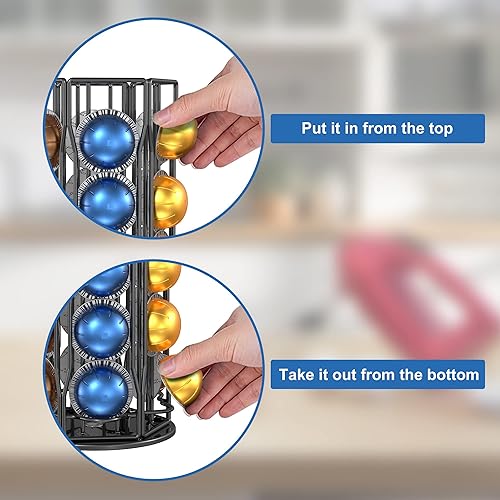 Put it in from the top

Take it out from the bottom