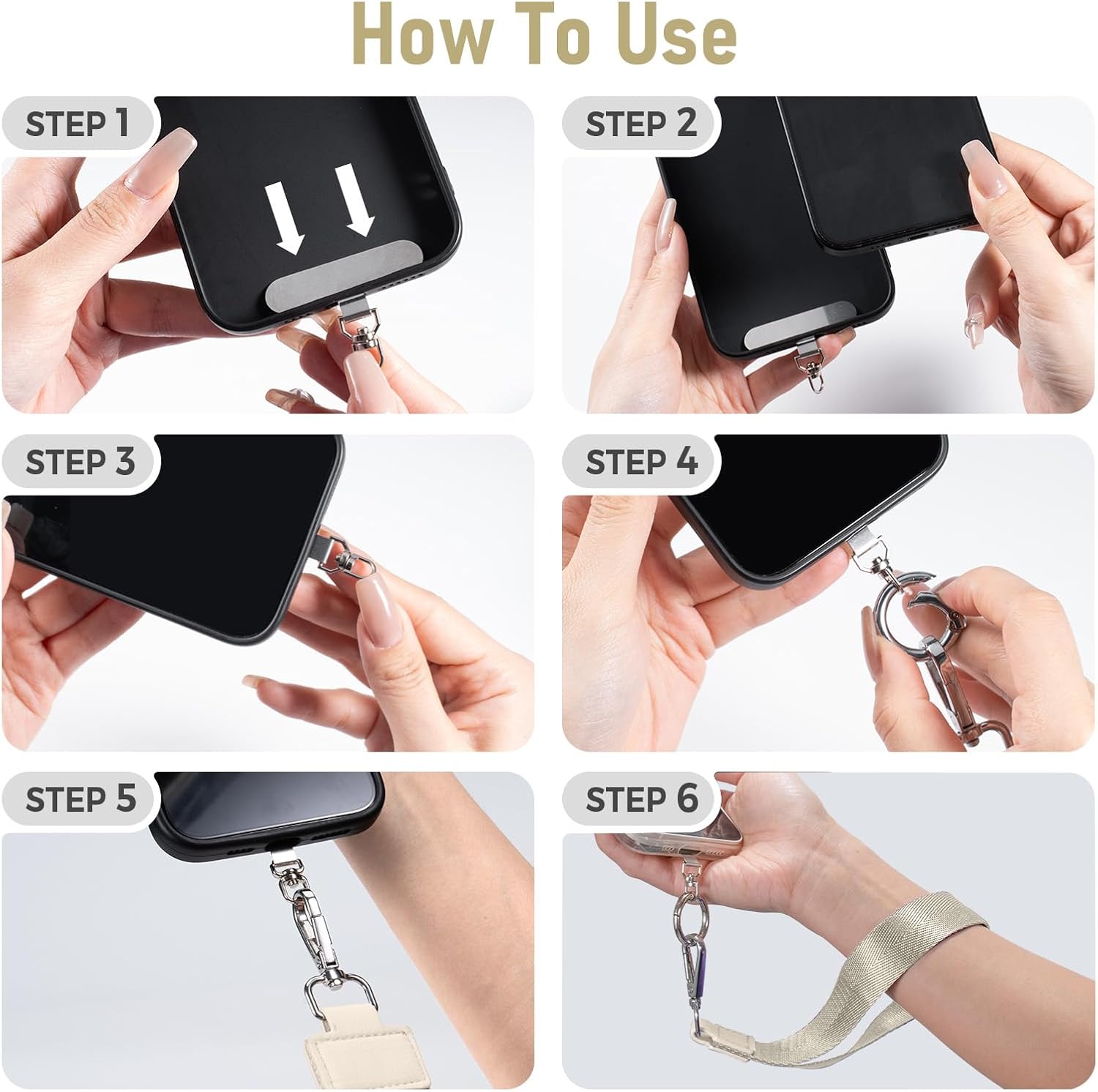 How To Use

STEP 1

STEP 2

STEP 3

STEP 4

STEP 5

STEP 6