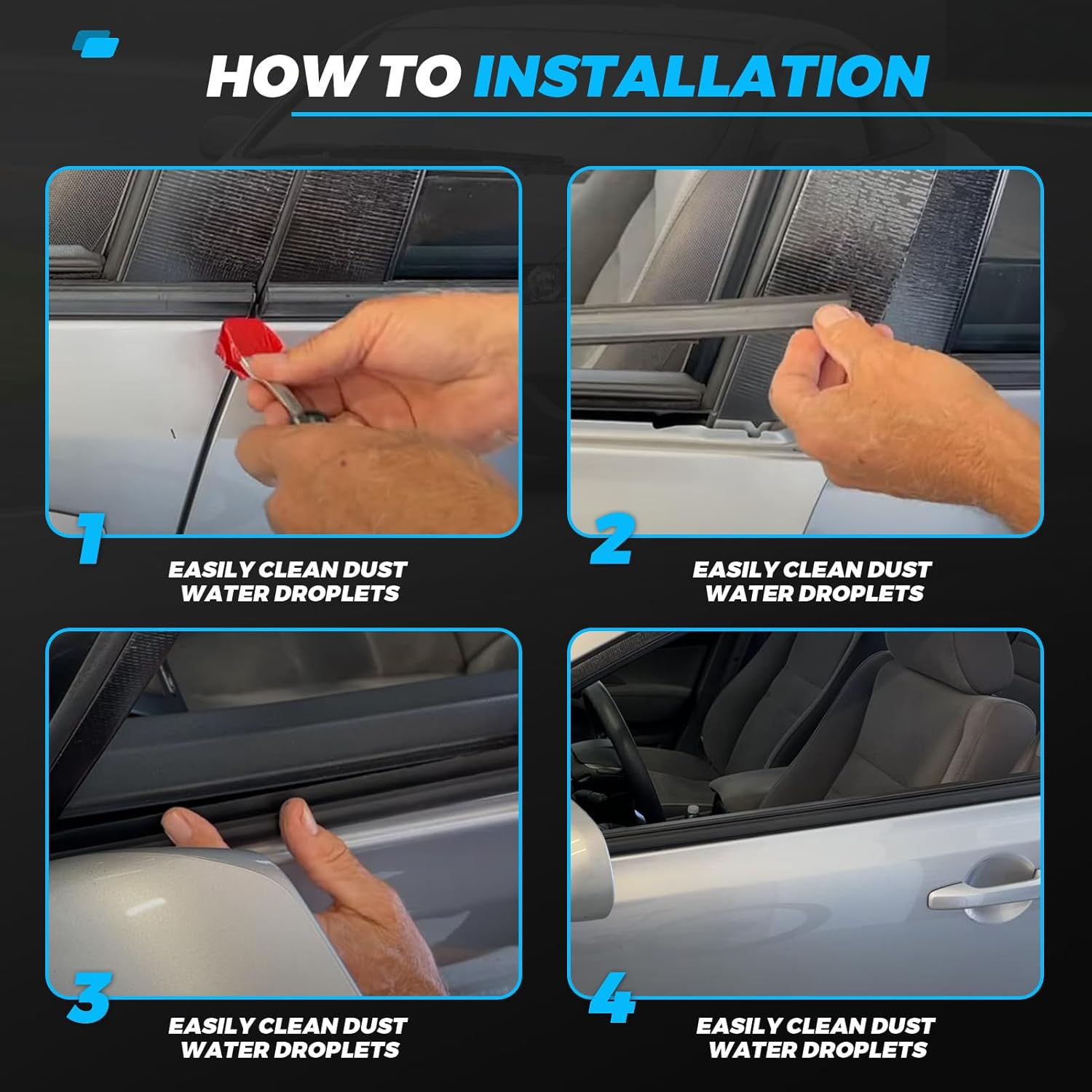 HOW TO INSTALLATION

1

EASILY CLEAN DUST WATER DROPLETS

2

EASILY CLEAN DUST WATER DROPLETS

3

EASILY CLEAN DUST WATER DROPLETS

4

EASILY CLEAN DUST WATER DROPLETS