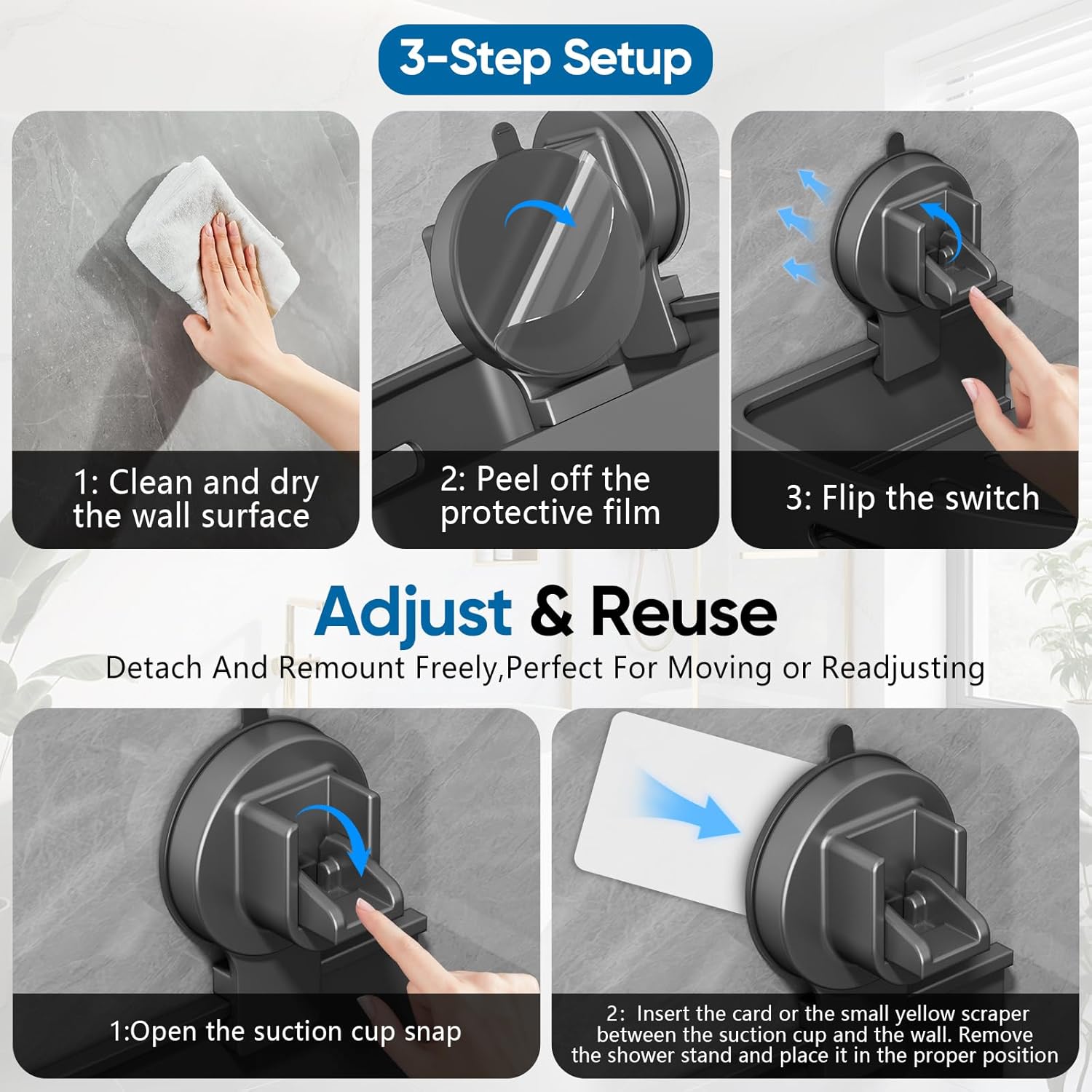 3-Step Setup

1: Clean and dry the wall surface

2: Peel off the protective film

3: Flip the switch

Adjust & Reuse

Detach And Remount Freely,Perfect For Moving or Readjusting

1:Open the suction cup snap

2: Insert the card or the small yellow scraper between the suction cup and the wall. Remove the shower stand and place it in the proper position