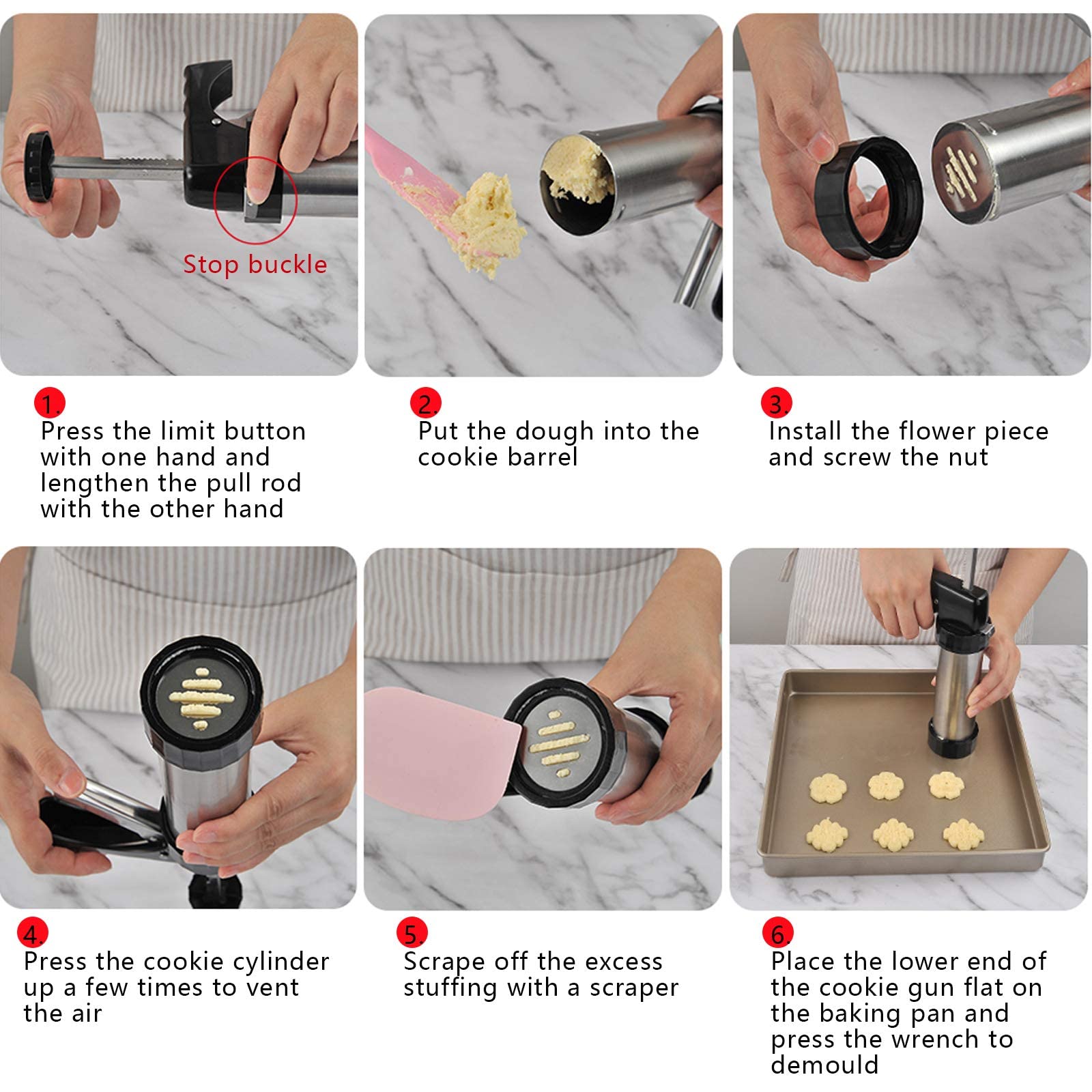 Stop buckle

1.
Press the limit button with one hand and lengthen the pull rod with the other hand

2.
Put the dough into the cookie barrel

3.
Install the flower piece and screw the nut

4.
Press the cookie cylinder up a few times to vent the air

5.
Scrape off the excess stuffing with a scraper

6.
Place the lower end of the cookie gun flat on the baking pan and press the wrench to demould