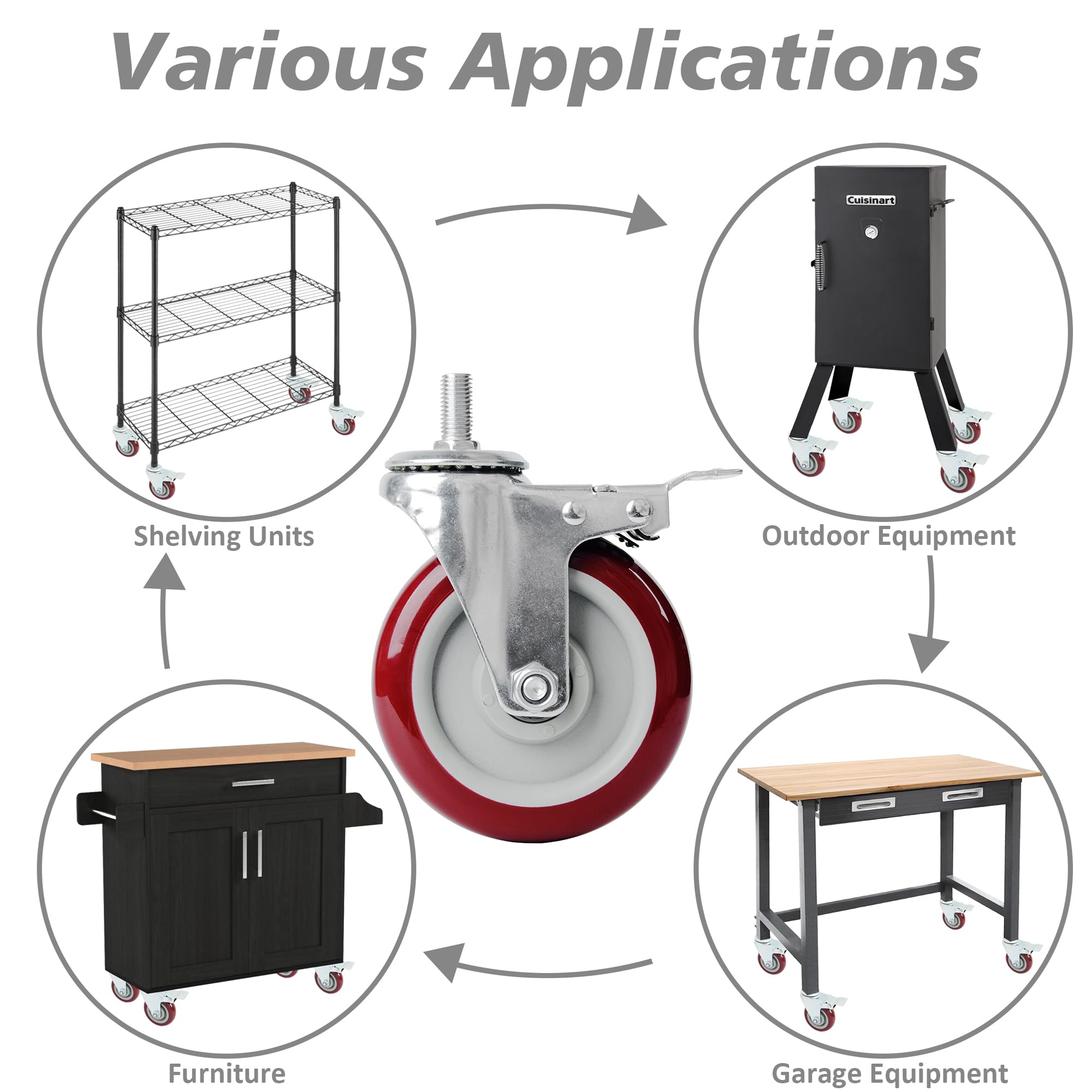 Various Applications

Cuisinart

Shelving Units

Outdoor Equipment

Furniture

Garage Equipment