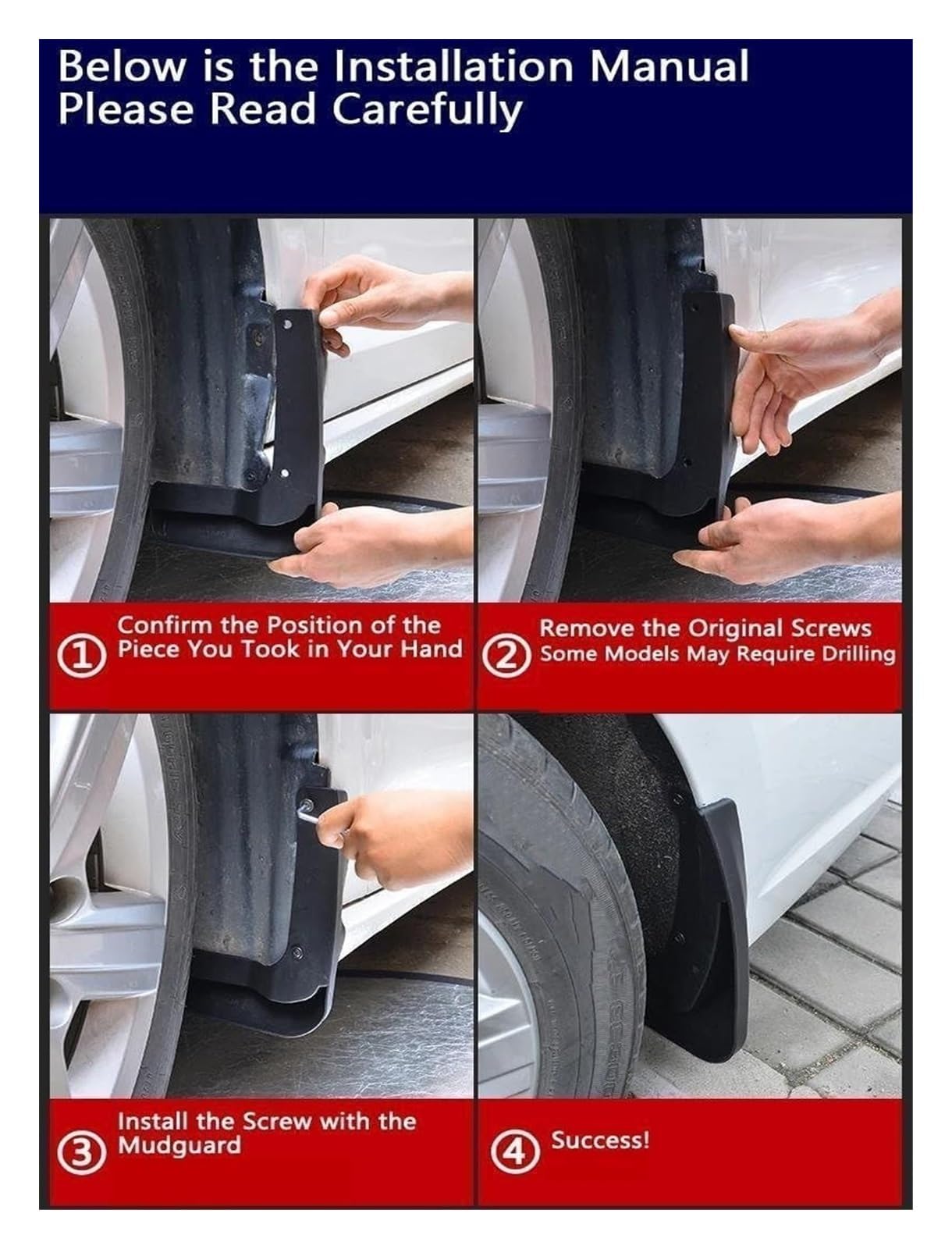 Below is the Installation Manual
Please Read Carefully

① Confirm the Position of the Piece You Took in Your Hand

② Remove the Original Screws
Some Models May Require Drilling

③ Install the Screw with the Mudguard

④ Success!