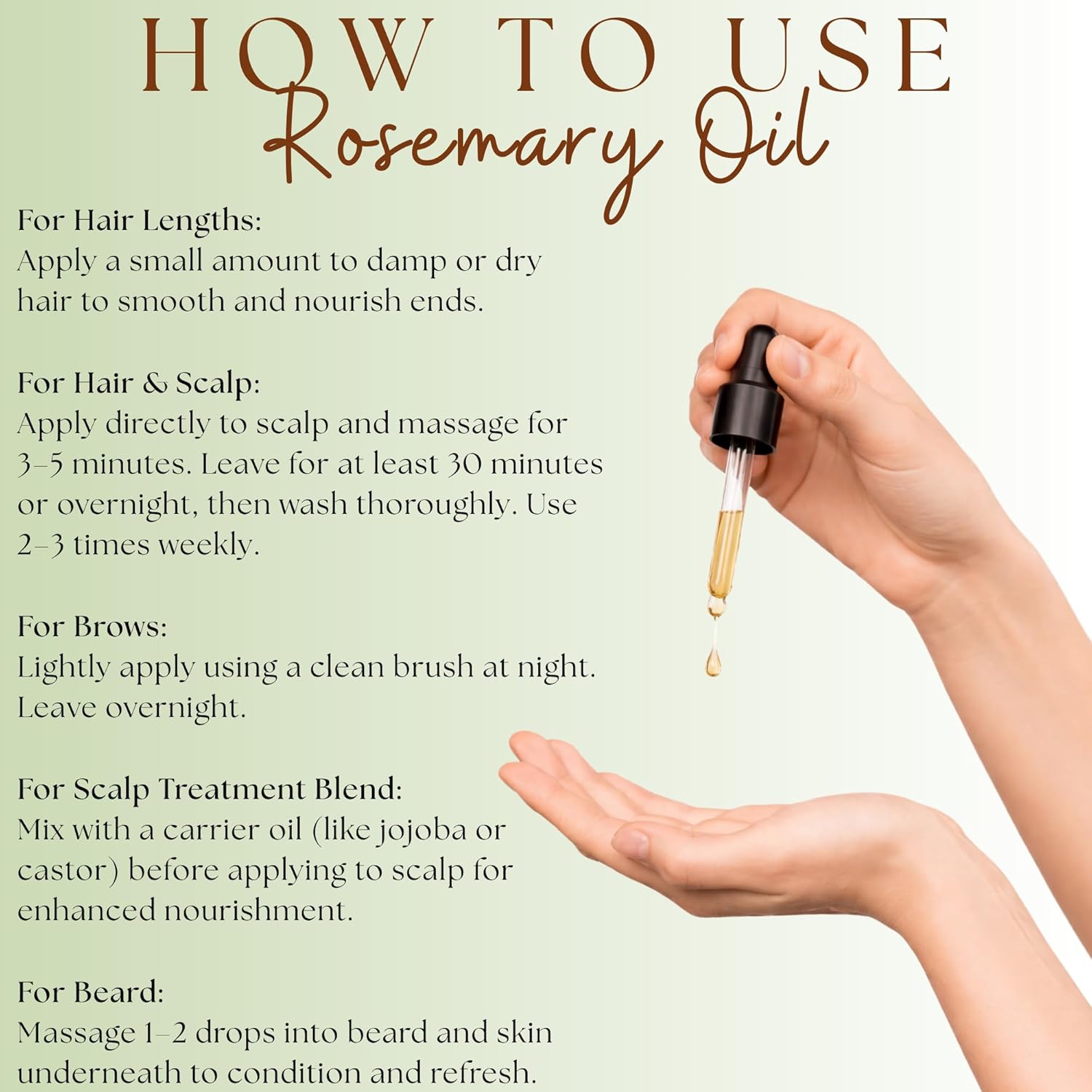 HOW TO USE
Rosemary Oil

For Hair Lengths:
Apply a small amount to damp or dry hair to smooth and nourish ends.

For Hair & Scalp:
Apply directly to scalp and massage for 3–5 minutes. Leave for at least 30 minutes or overnight, then wash thoroughly. Use 2–3 times weekly.

For Brows:
Lightly apply using a clean brush at night. Leave overnight.

For Scalp Treatment Blend:
Mix with a carrier oil (like jojoba or castor) before applying to scalp for enhanced nourishment.

For Beard:
Massage 1–2 drops into beard and skin underneath to condition and refresh.