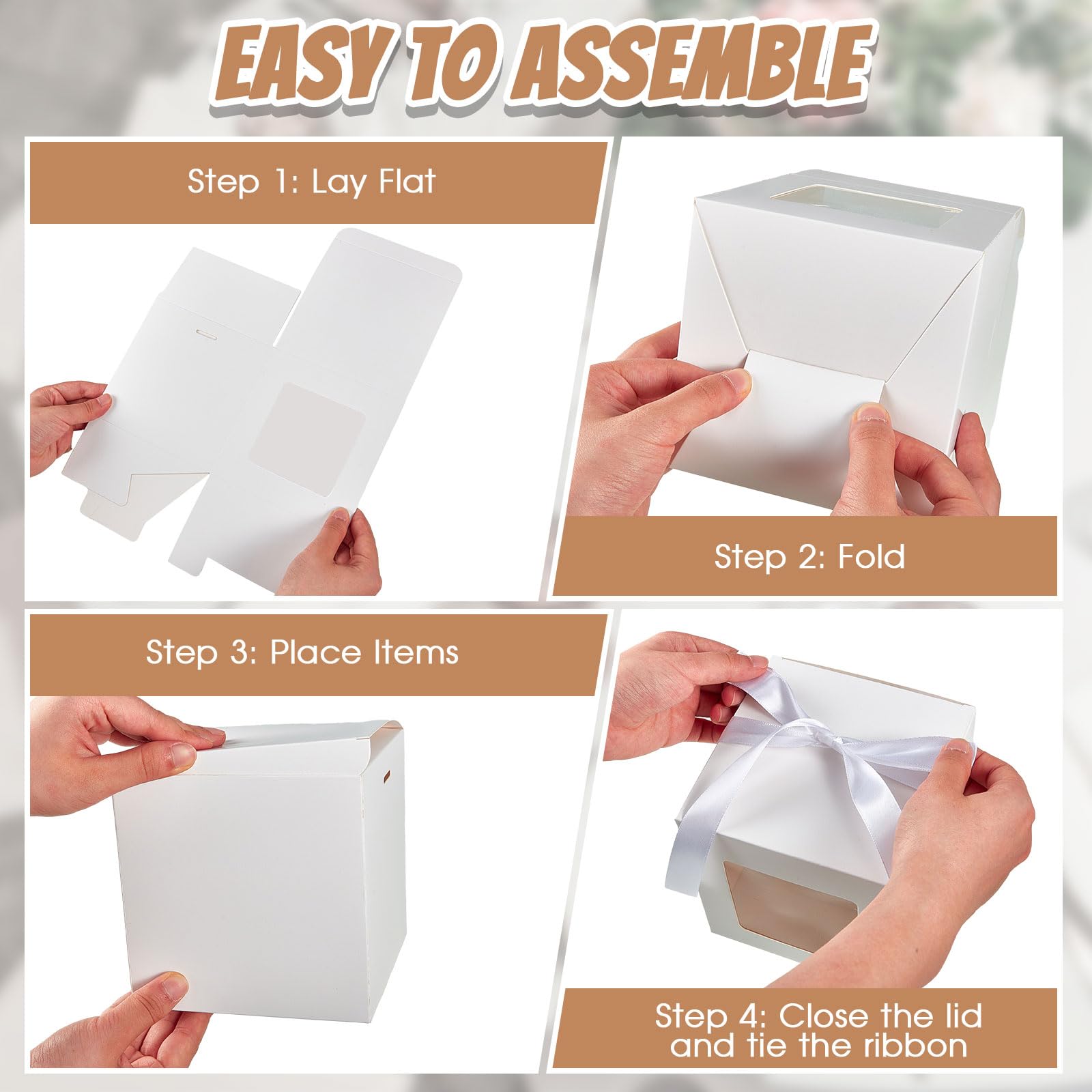 EASY TO ASSEMBLE

Step 1: Lay Flat

Step 2: Fold

Step 3: Place Items

Step 4: Close the lid and tie the ribbon