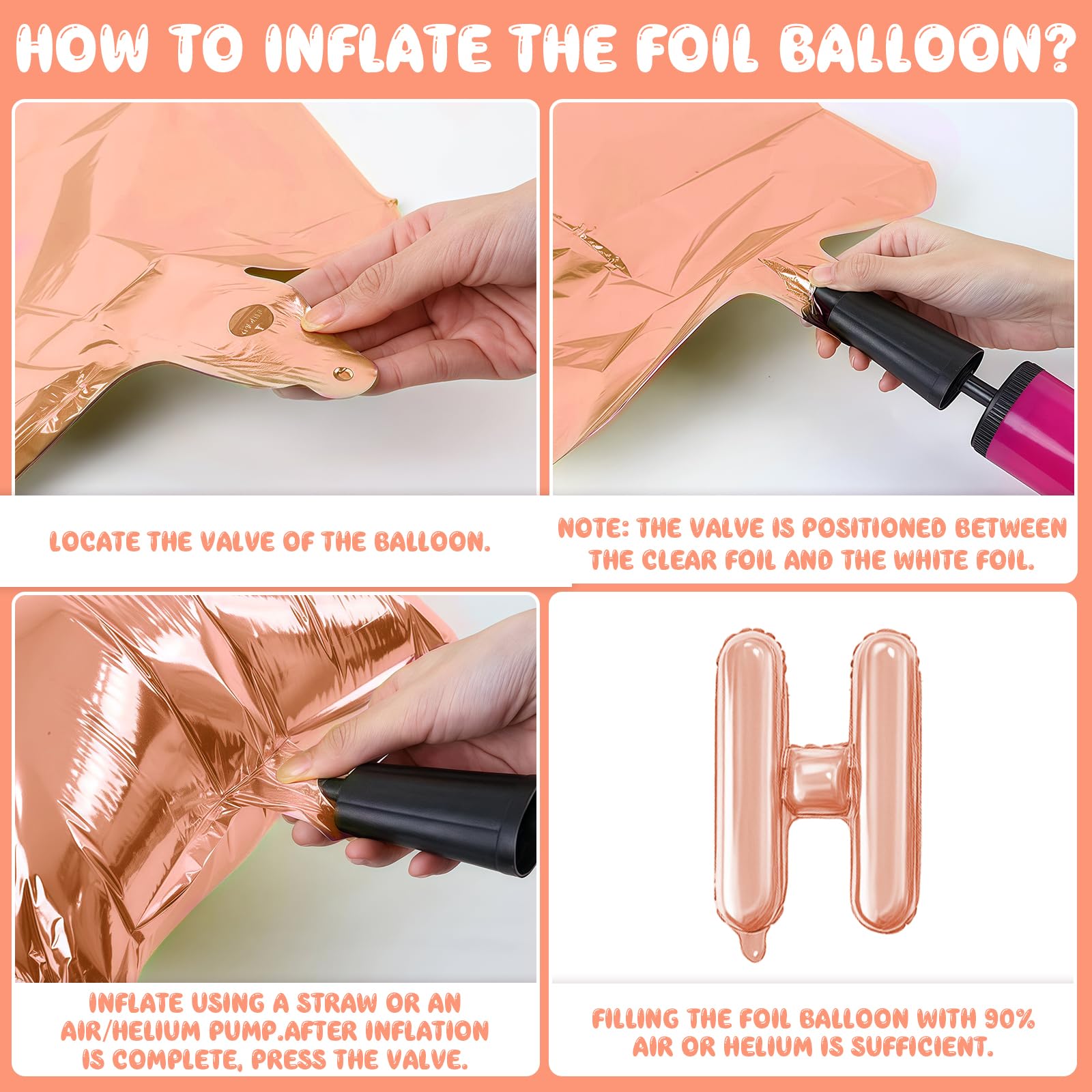 HOW TO INFLATE THE FOIL BALLOON?

LOCATE THE VALVE OF THE BALLOON.

NOTE: THE VALVE IS POSITIONED BETWEEN THE CLEAR FOIL AND THE WHITE FOIL.

INFLATE USING A STRAW OR AN AIR/HELIUM PUMP.AFTER INFLATION IS COMPLETE, PRESS THE VALVE.

FILLING THE FOIL BALLOON WITH 90% AIR OR HELIUM IS SUFFICIENT.