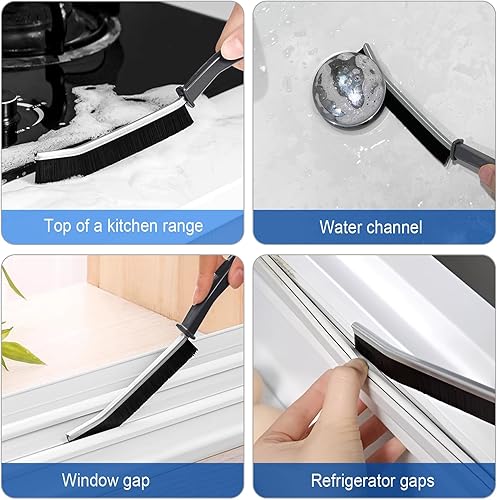 Top of a kitchen range

Water channel

Window gap

Refrigerator gaps