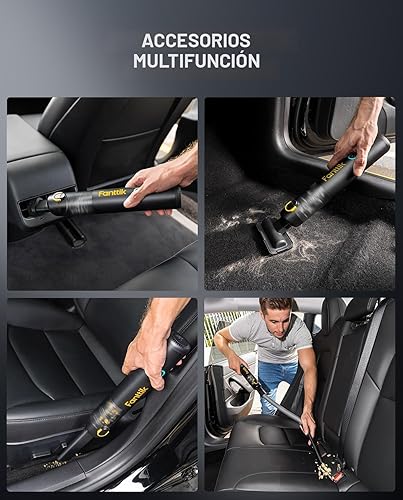 ACCESORIOS MULTIFUNCIÓN

Fanttik

Fanttik

Fanttik