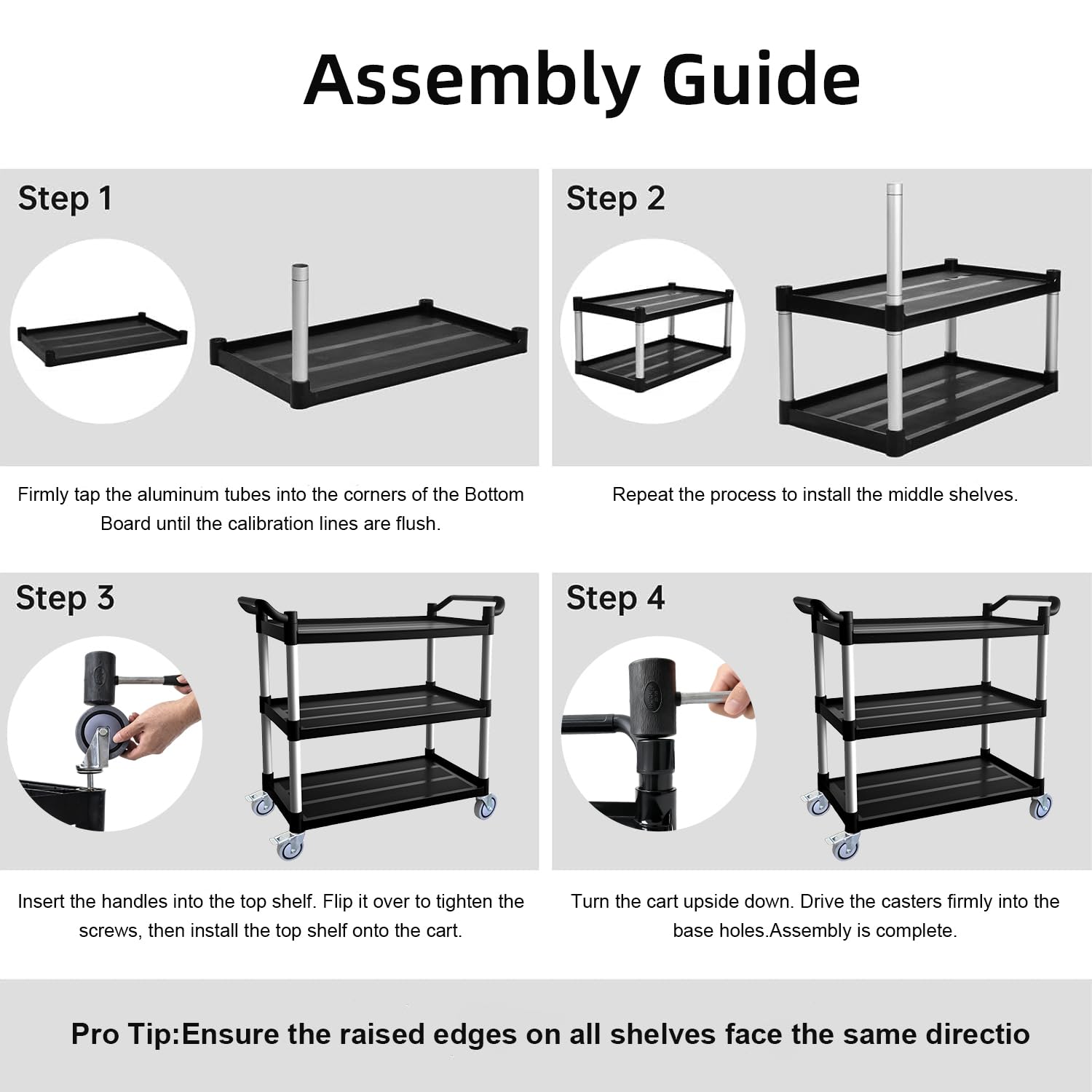 Assembly Guide

Step 1

Firmly tap the aluminum tubes into the corners of the Bottom Board until the calibration lines are flush.

Step 2

Repeat the process to install the middle shelves.

Step 3

Insert the handles into the top shelf. Flip it over to tighten the screws, then install the top shelf onto the cart.

Step 4

Turn the cart upside down. Drive the casters firmly into the base holes.Assembly is complete.

Pro Tip:Ensure the raised edges on all shelves face the same directio