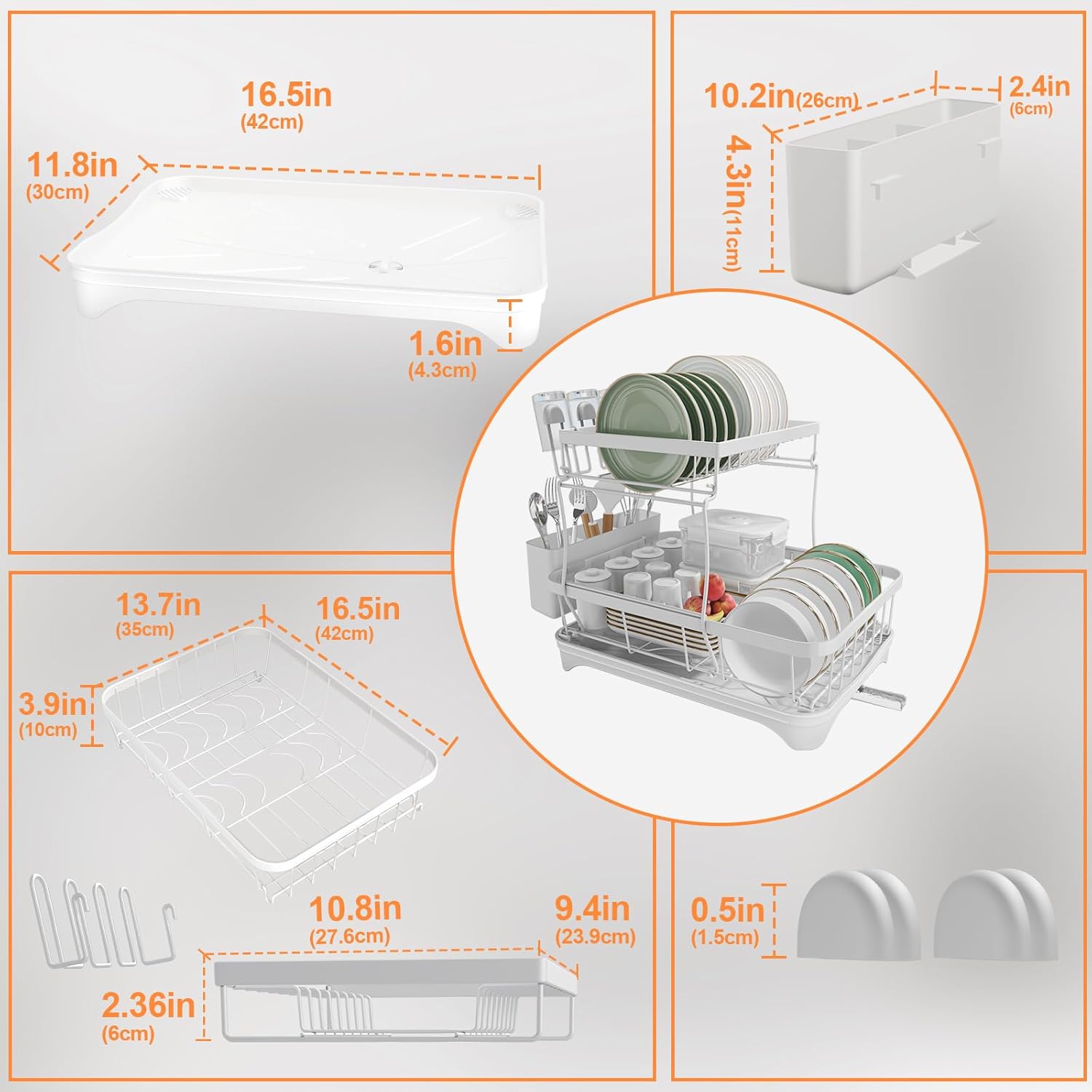 16.5in
(42cm)

11.8in
(30cm)

1.6in
(4.3cm)

10.2in(26cm)

2.4in
(6cm)

4.3in(11cm)

13.7in
(35cm)

16.5in
(42cm)

3.9in
(10cm)

10.8in
(27.6cm)

9.4in
(23.9cm)

2.36in
(6cm)

0.5in
(1.5cm)