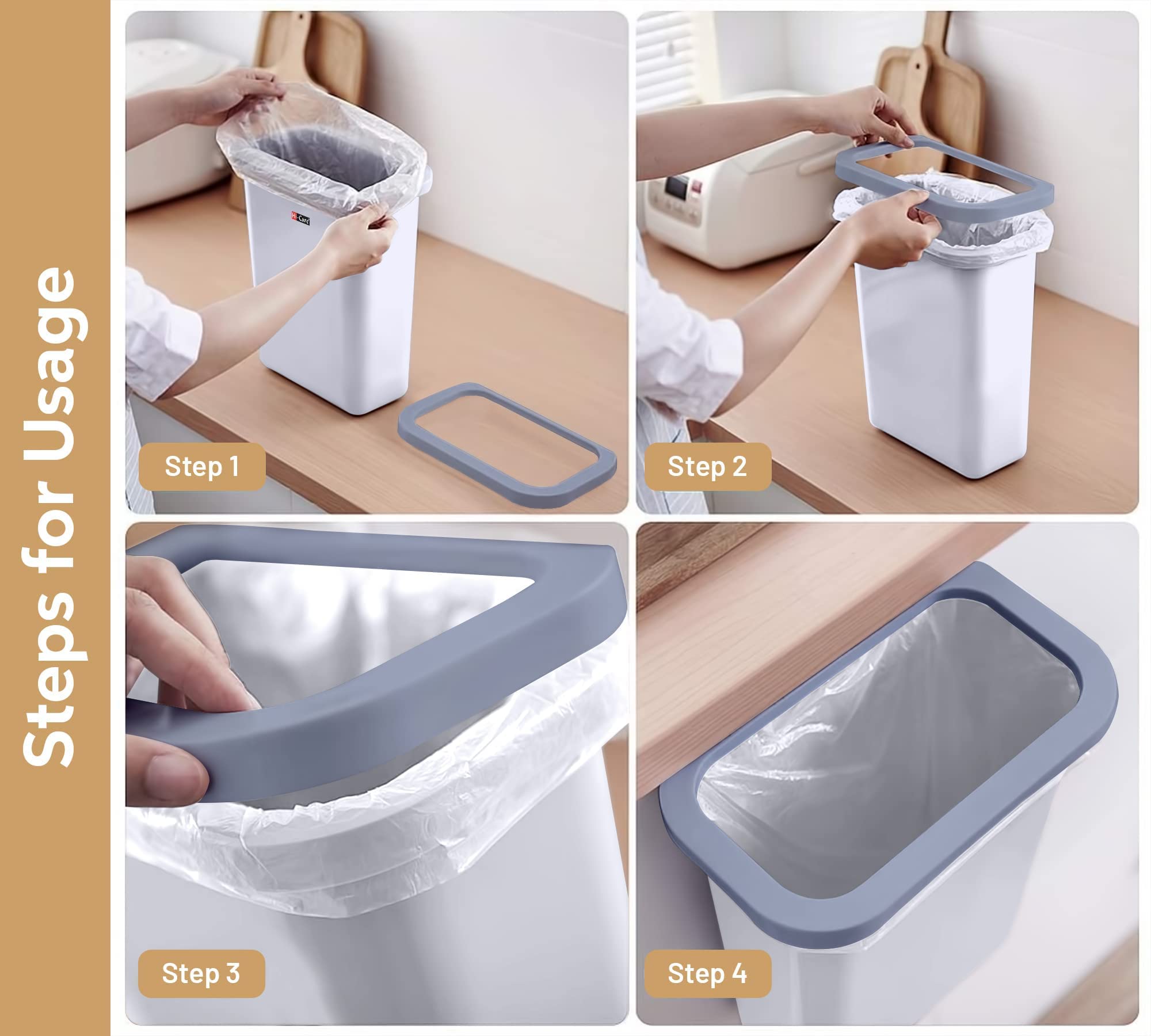 Steps for Usage

Hi-Care

Step 1

Step 2

Step 3

Step 4