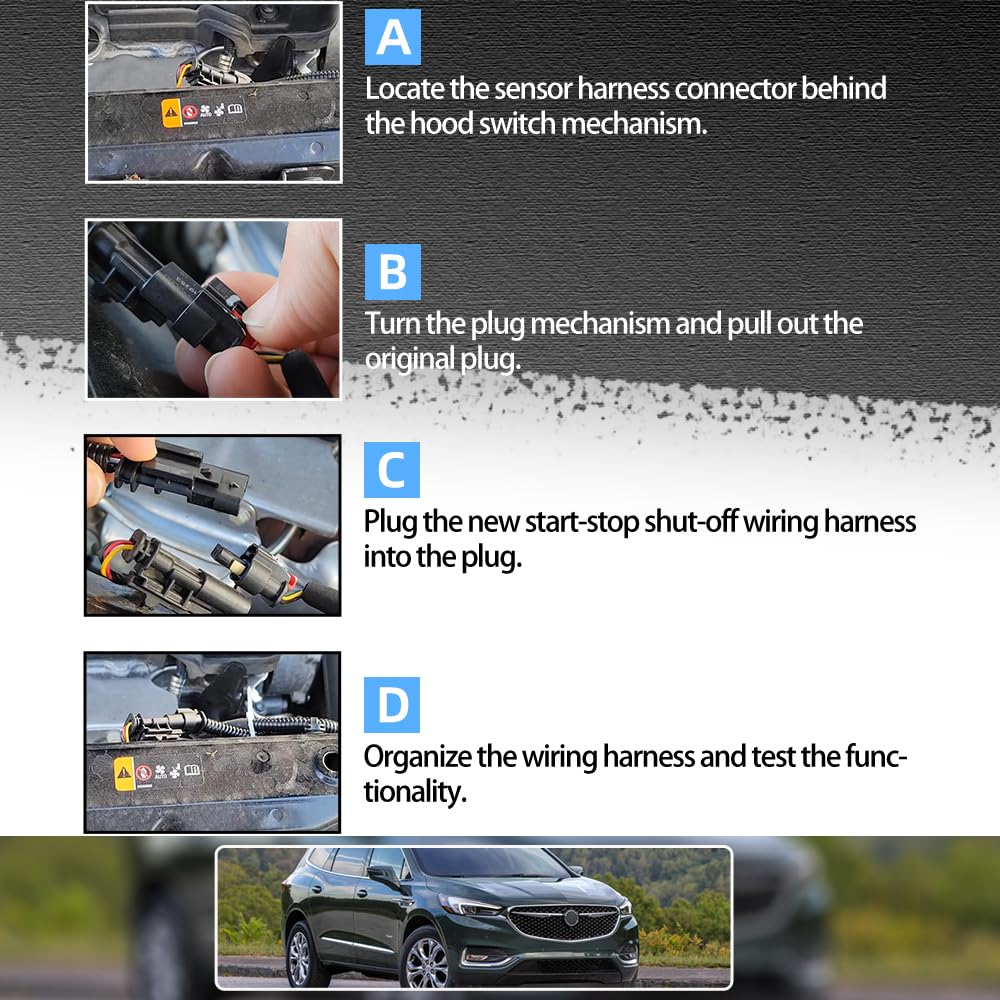 A
Locate the sensor harness connector behind the hood switch mechanism.

B
Turn the plug mechanism and pull out the original plug.

C
Plug the new start-stop shut-off wiring harness into the plug.

D
Organize the wiring harness and test the functionality.