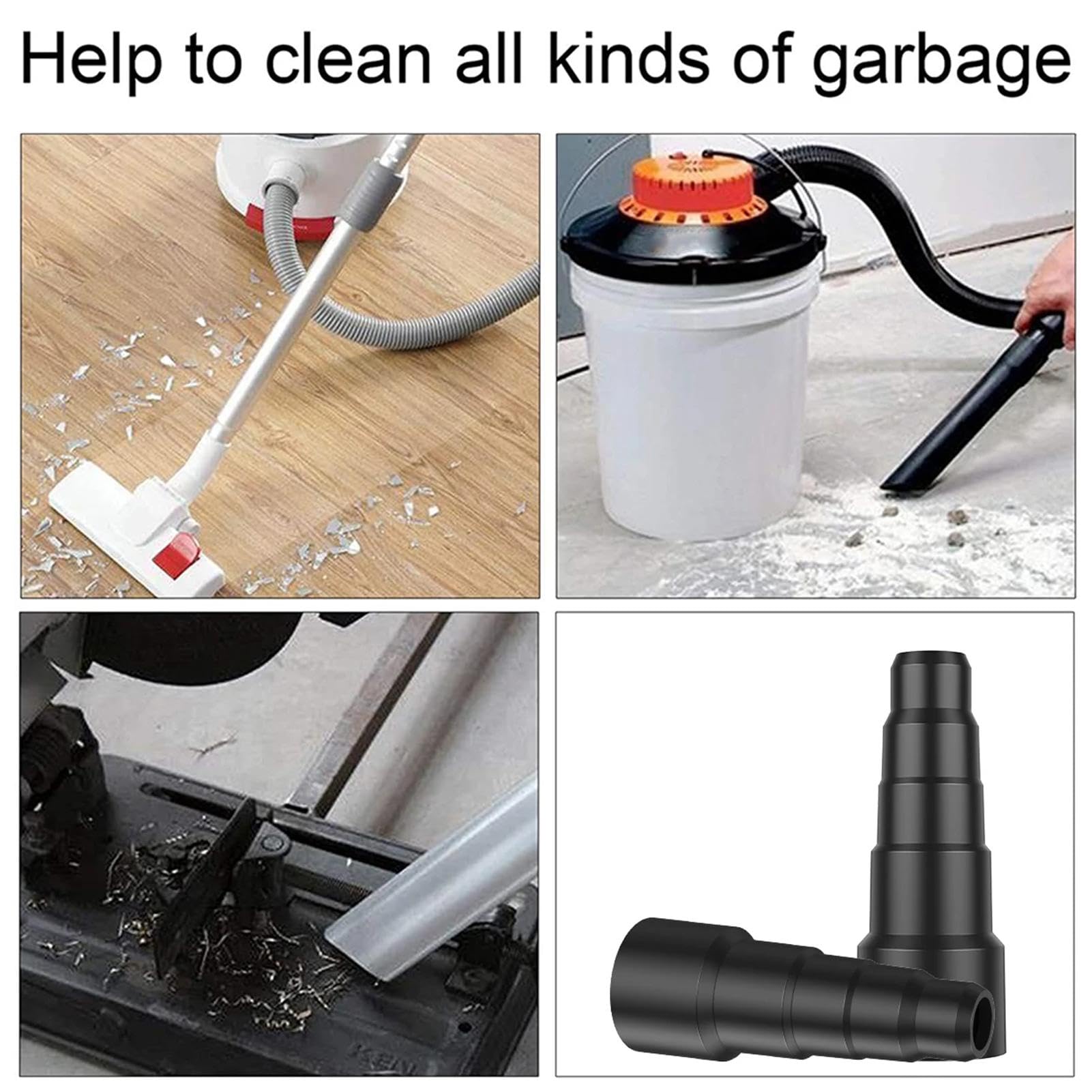 Help to clean all kinds of garbage