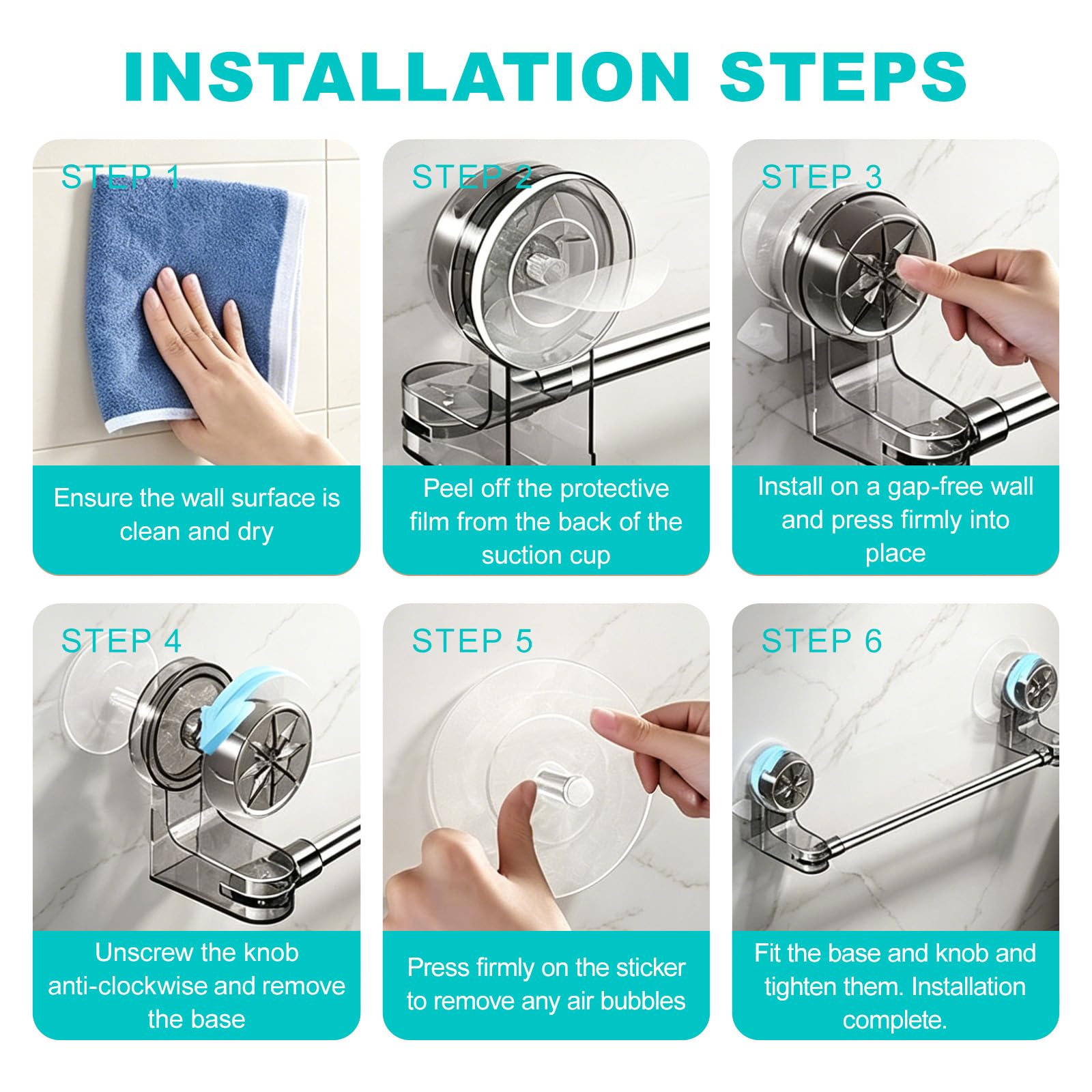 INSTALLATION STEPS

STEP 1

Ensure the wall surface is clean and dry

STEP 2

Peel off the protective film from the back of the suction cup

STEP 3

Install on a gap-free wall and press firmly into place

STEP 4

Unscrew the knob anti-clockwise and remove the base

STEP 5

Press firmly on the sticker to remove any air bubbles

STEP 6

Fit the base and knob and tighten them. Installation complete.