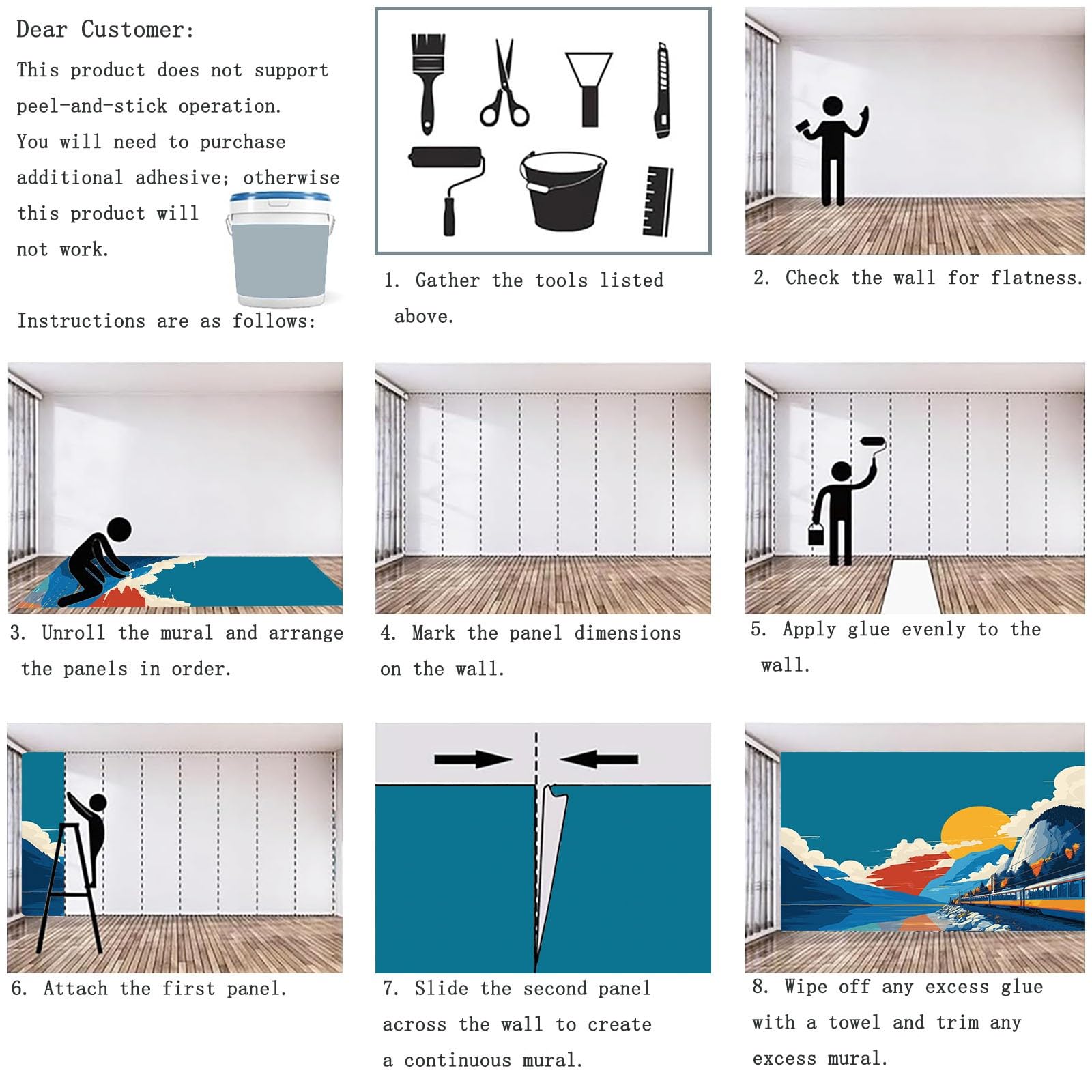 Dear Customer:

This product does not support peel-and-stick operation. You will need to purchase additional adhesive; otherwise this product will not work.

Instructions are as follows:

1. Gather the tools listed above.

2. Check the wall for flatness.

3. Unroll the mural and arrange the panels in order.

4. Mark the panel dimensions on the wall.

5. Apply glue evenly to the wall.

6. Attach the first panel.

7. Slide the second panel across the wall to create a continuous mural.

8. Wipe off any excess glue with a towel and trim any excess mural.