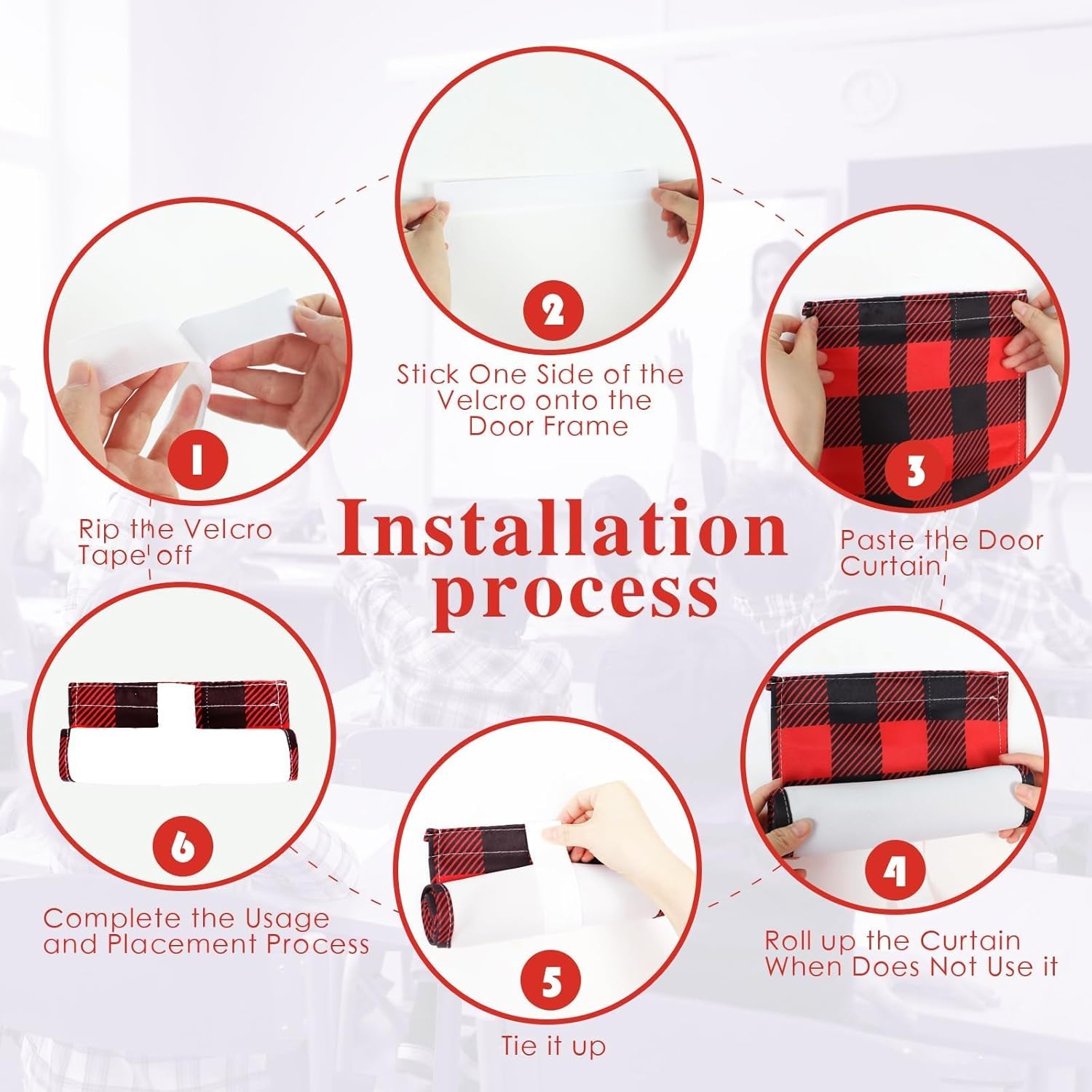 Installation process

1
Rip the Velcro Tape off

2
Stick One Side of the Velcro onto the Door Frame

3
Paste the Door Curtain

4
Roll up the Curtain When Does Not Use it

5
Tie it up

6
Complete the Usage and Placement Process