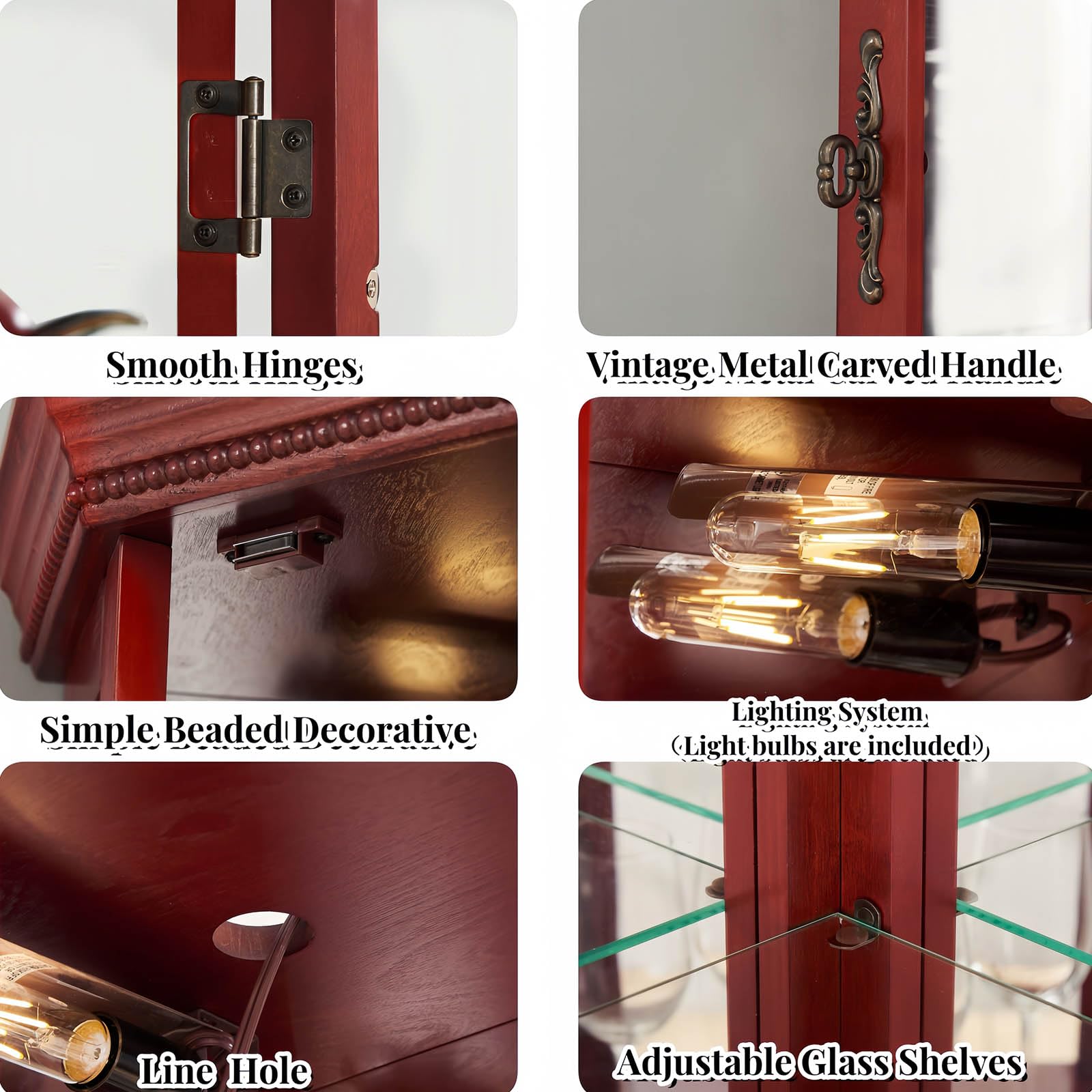 Smooth Hinges

Vintage Metal Carved Handle

Simple Beaded Decorative

Lighting System
(Light bulbs are included)

Line Hole

Adjustable Glass Shelves