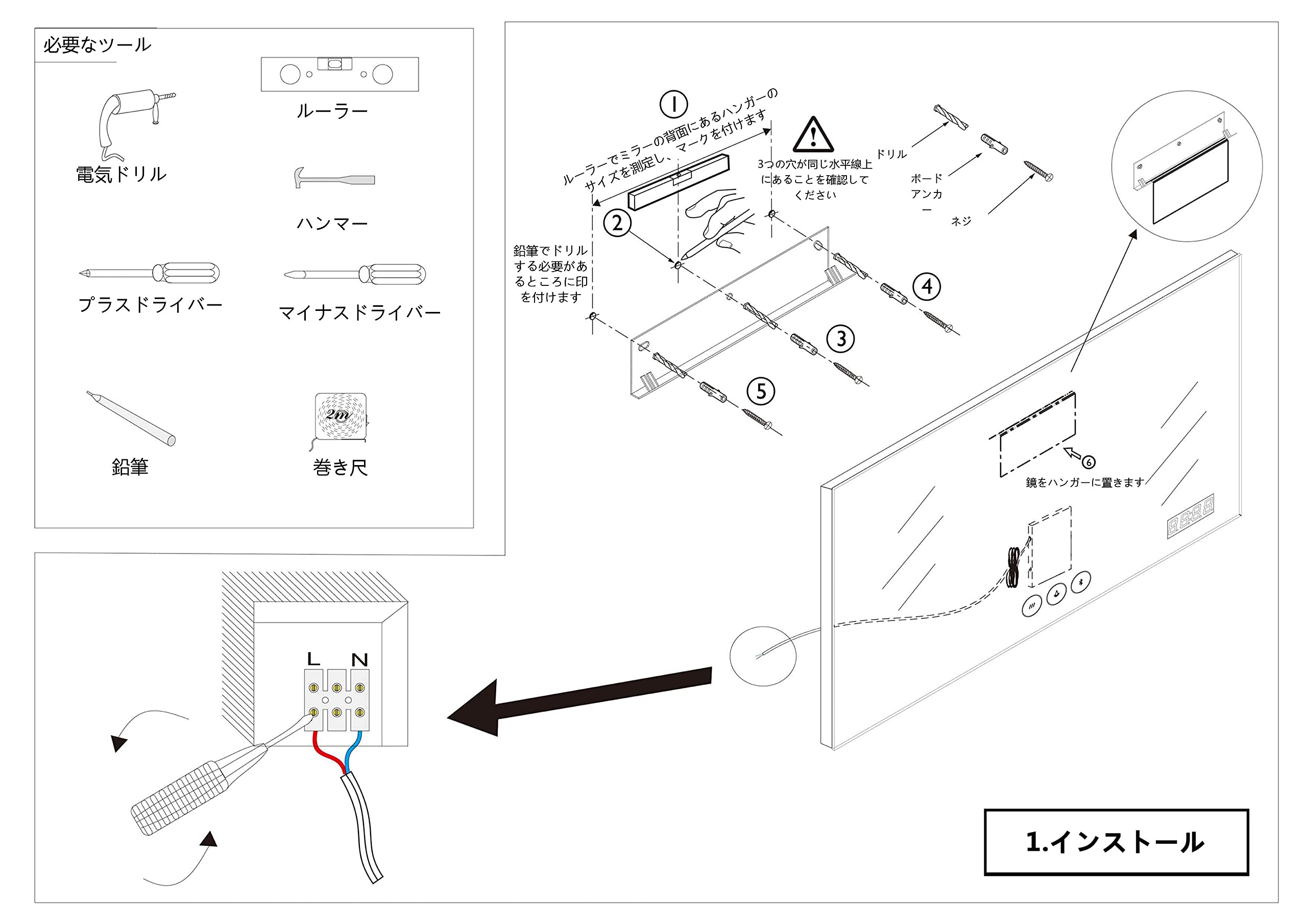 必要なツール

電気ドリル

ルーラー

ハンマー

プラスドライバー

マイナスドライバー

鉛筆

2m

巻き尺

①

ルーラーでミラーの背面にあるハンガーのサイズを測定し、マークを付けます

3つの穴が同じ水平線上にあることを確認してください

ドリル

ボードアンカー

ネジ

②

鉛筆でドリルする必要があるところに印を付けます

④

③

⑤

⑥

鏡をハンガーに置きます

L N

1.インストール