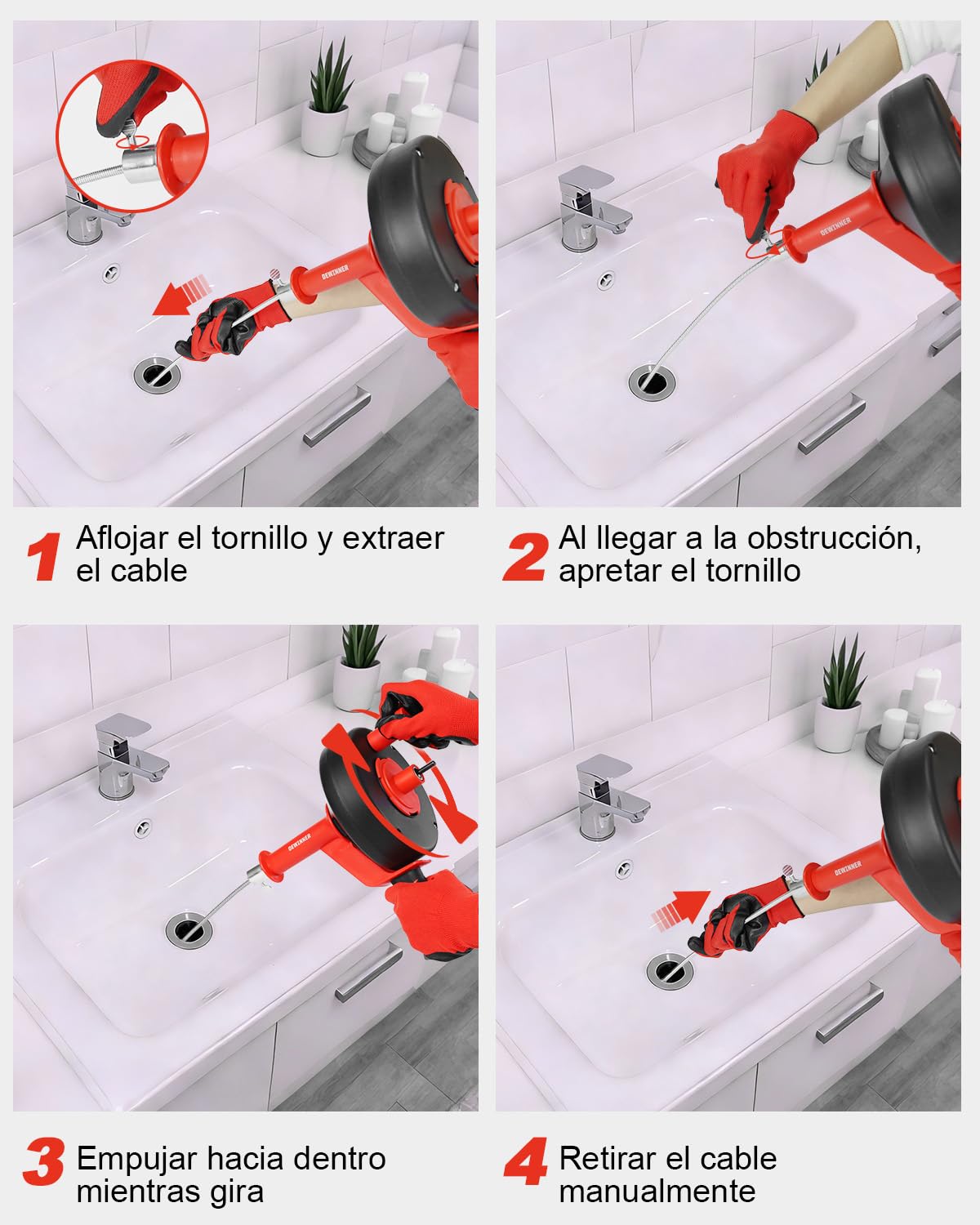 DEWINNER

DEWINNER

1 Aflojar el tornillo y extraer el cable

2 Al llegar a la obstrucción, apretar el tornillo

DEWINNER

DEWINNER

3 Empujar hacia dentro mientras gira

4 Retirar el cable manualmente