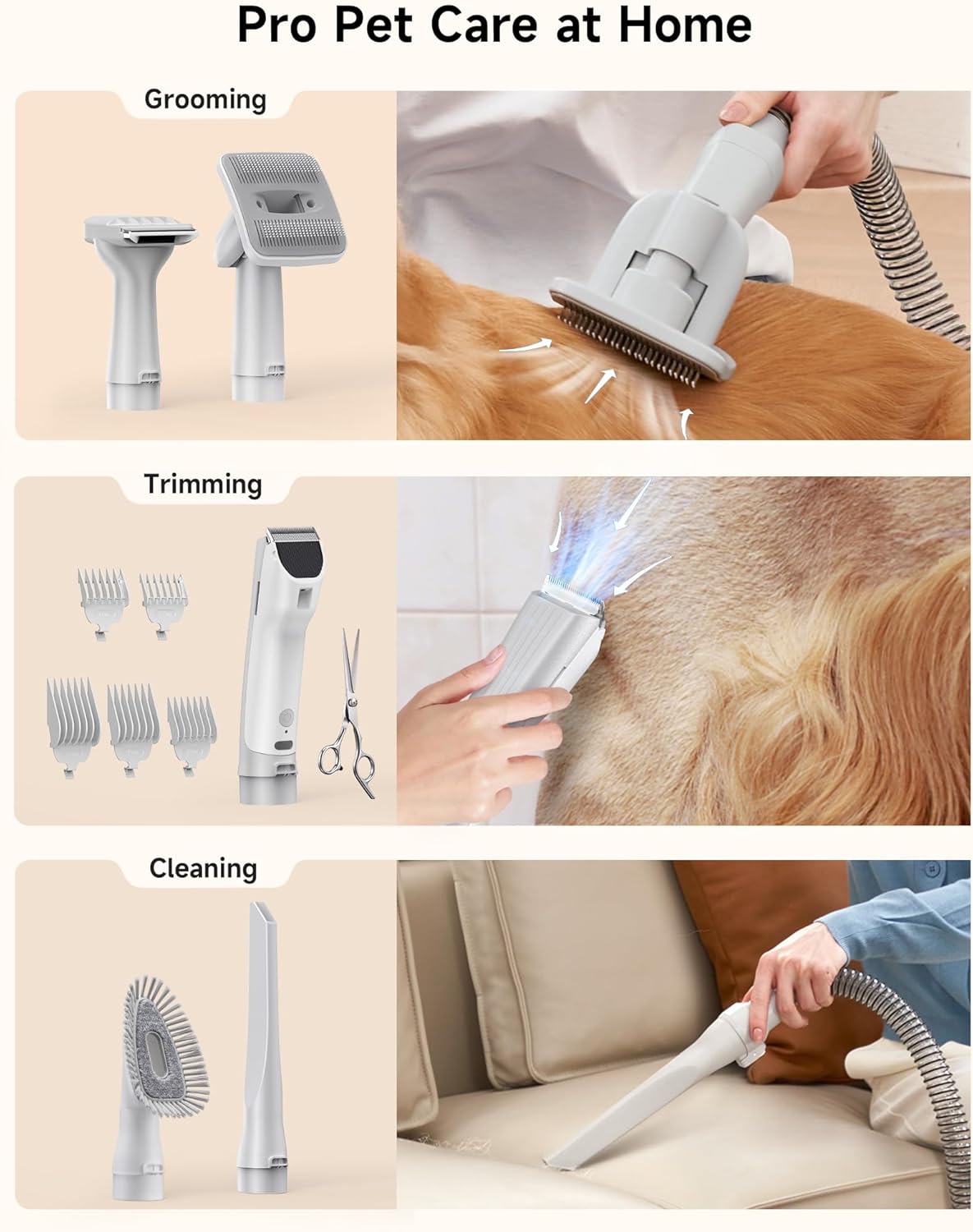 Pro Pet Care at Home

Grooming

Trimming

Cleaning