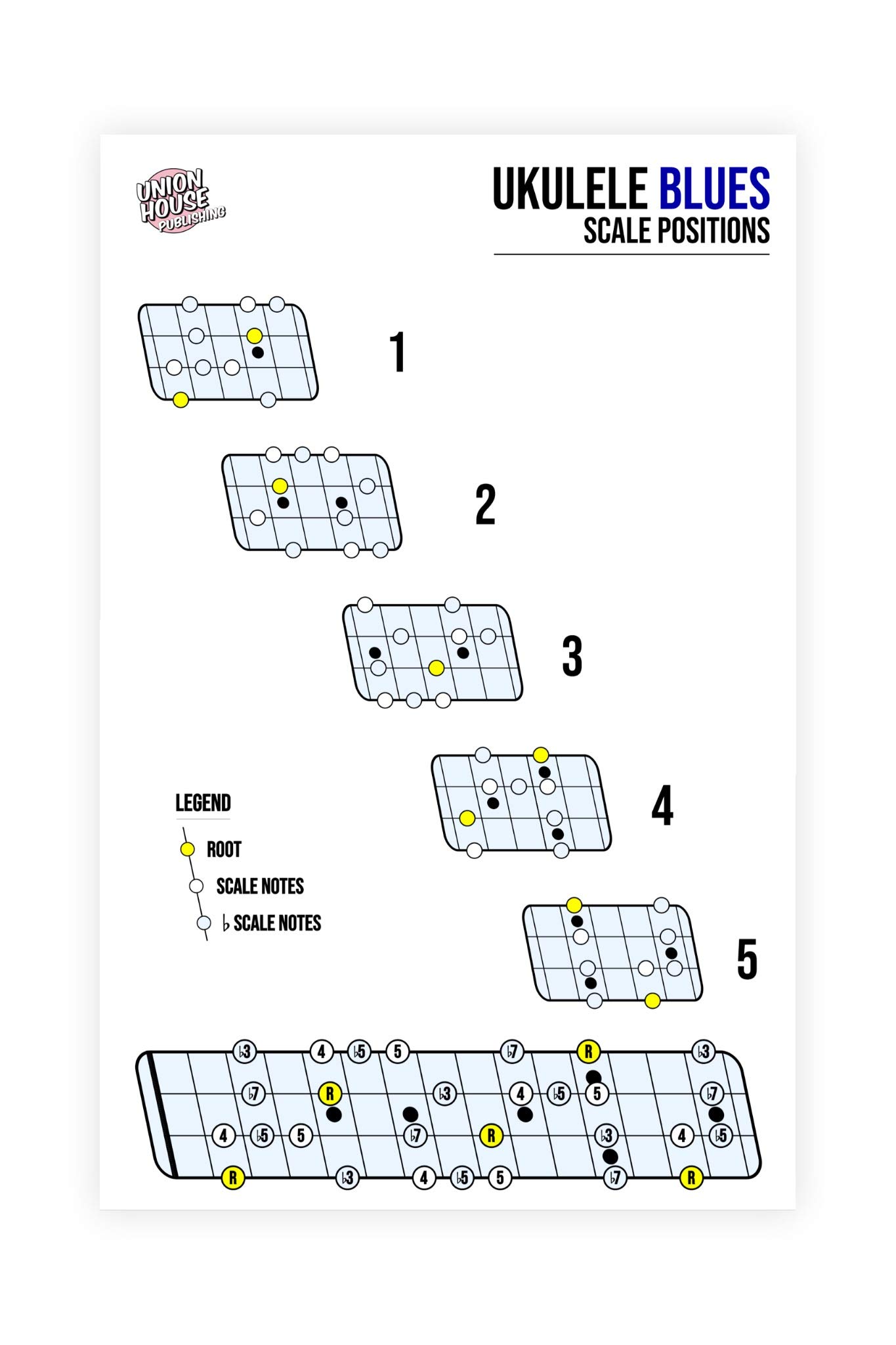 UNION HOUSE PUBLISHING

UKULELE BLUES
SCALE POSITIONS

1

2

3

4

5

LEGEND
ROOT
SCALE NOTES
♭ SCALE NOTES

♭3 4 ♭5 5 ♭7 R ♭3
♭7 R ♭3 4 ♭5 5 ♭7
4 ♭5 5 ♭7 R ♭3 4 ♭5
R ♭3 4 ♭5 5 ♭7 R