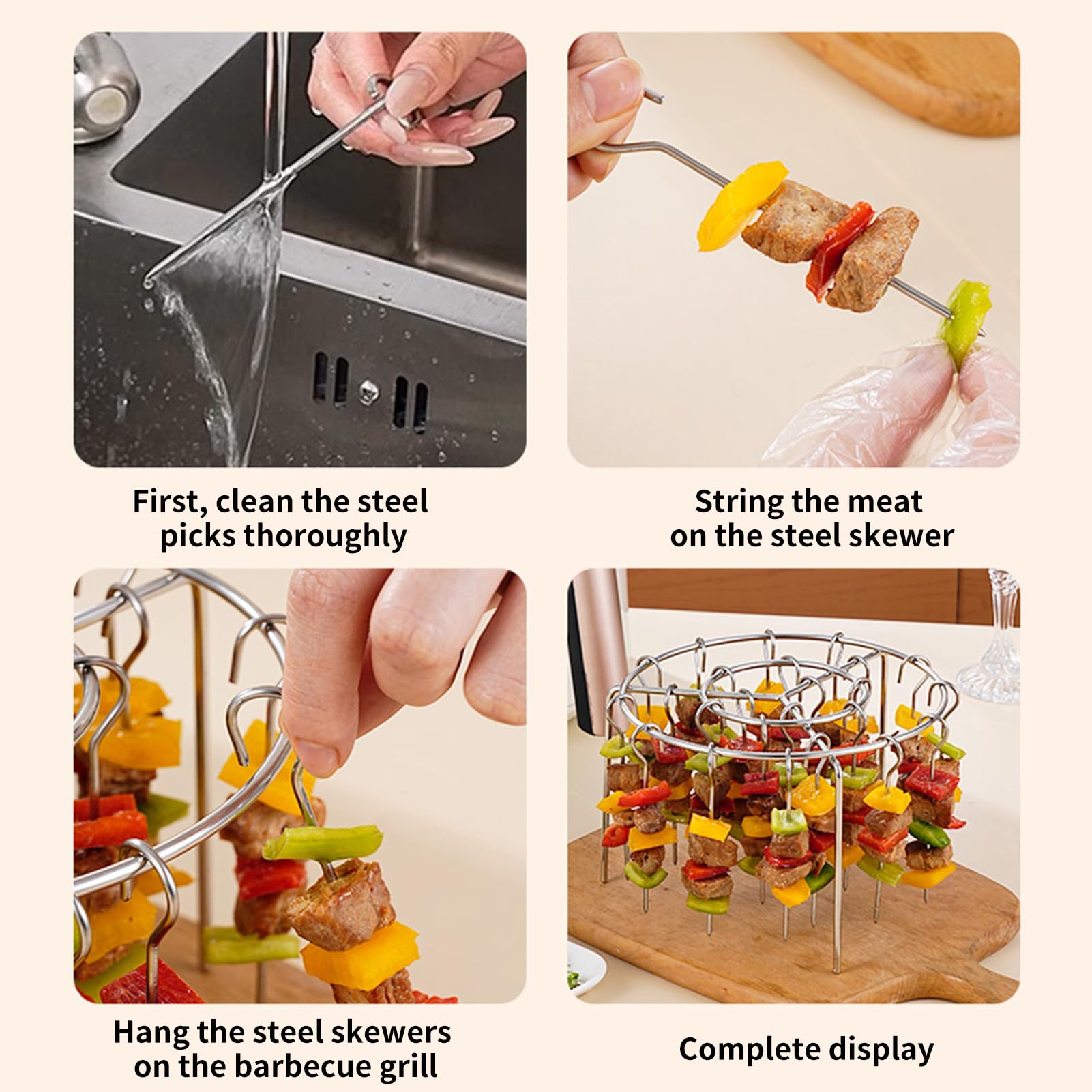 First, clean the steel picks thoroughly

String the meat on the steel skewer

Hang the steel skewers on the barbecue grill

Complete display