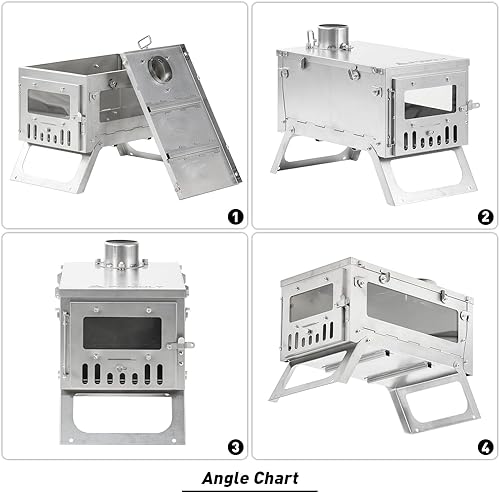 1

2

3

4

Angle Chart