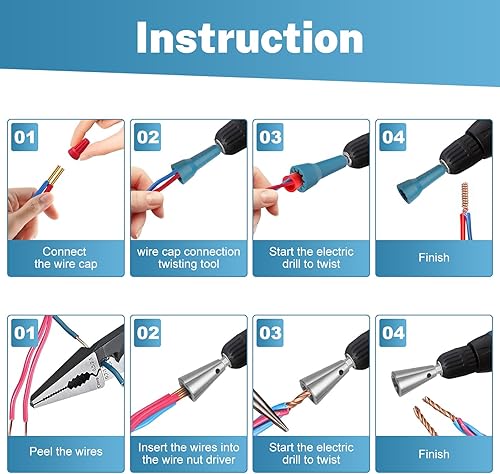 Instruction

01
Connect the wire cap

02
wire cap connection twisting tool

03
Start the electric drill to twist

04
Finish

01
Peel the wires

02
Insert the wires into the wire nut driver

03
Start the electric drill to twist

04
Finish