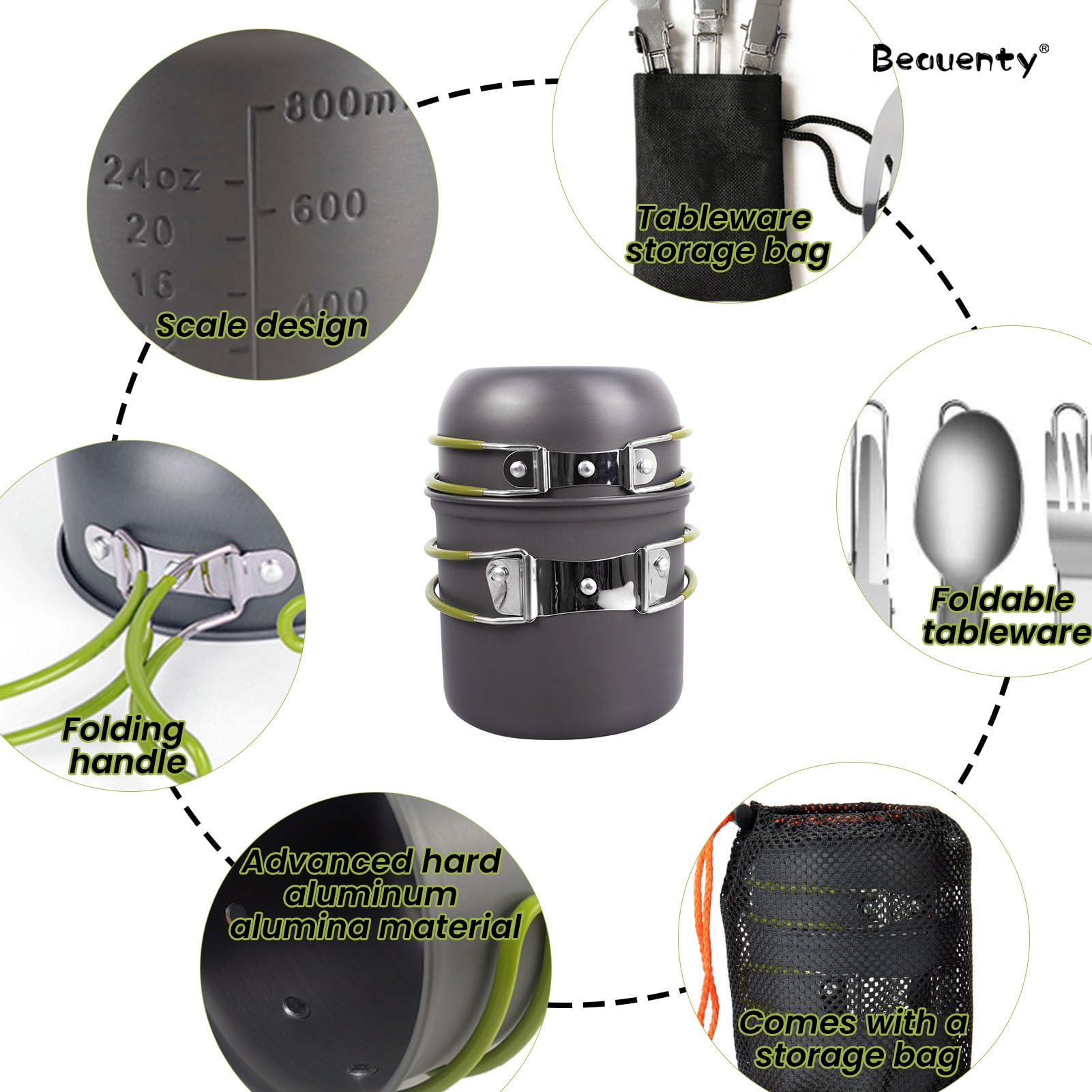 Beauenty®

800m

24oz

600

20

16

400

Scale design

Tableware storage bag

Foldable tableware

Folding handle

Advanced hard aluminum alumina material

Comes with a storage bag