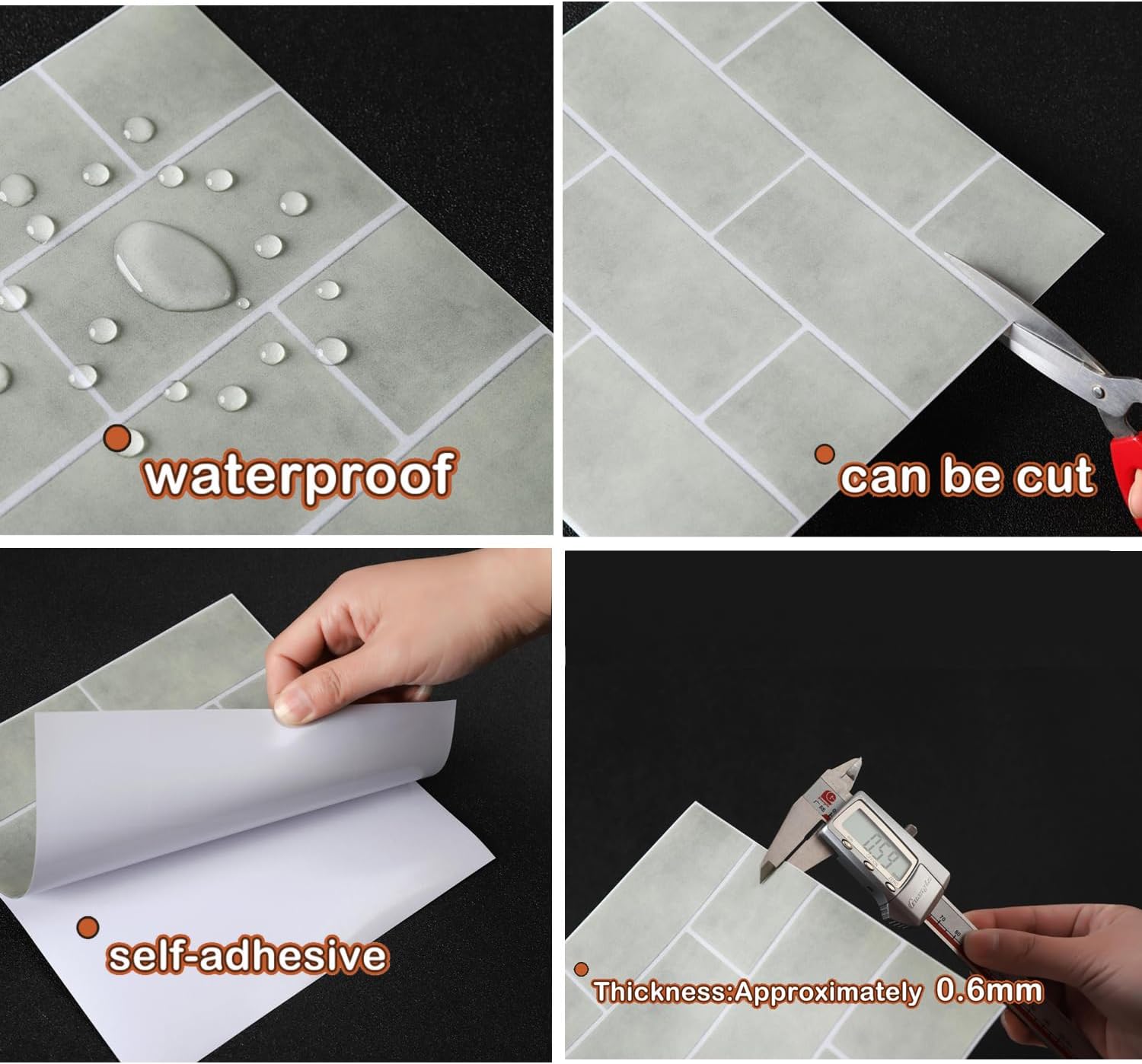 waterproof

can be cut

self-adhesive

0.59

Thickness:Approximately 0.6mm