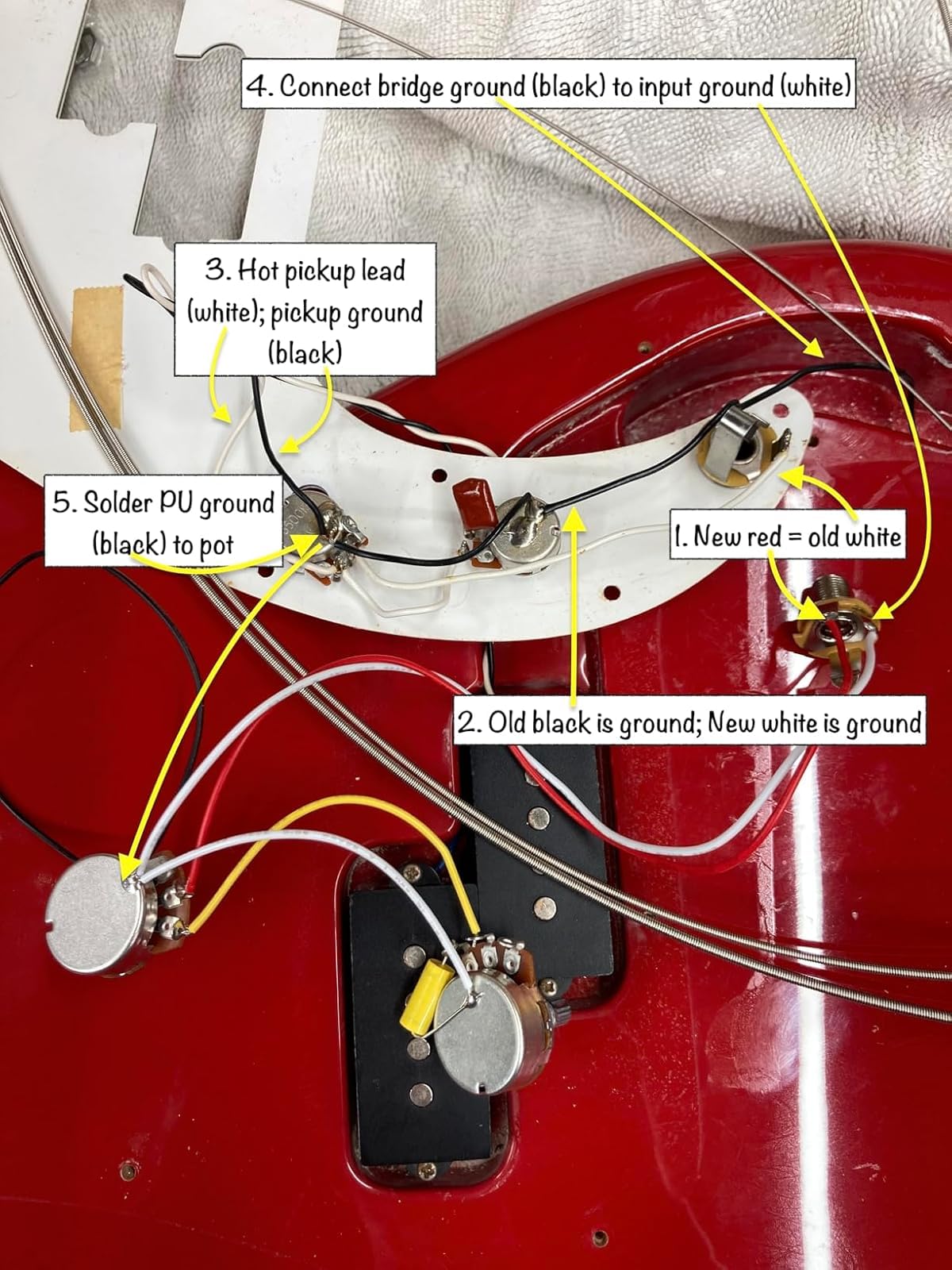 4. Connect bridge ground (black) to input ground (white)

3. Hot pickup lead (white); pickup ground (black)

5. Solder PU ground (black) to pot

1. New red = old white

2. Old black is ground; New white is ground