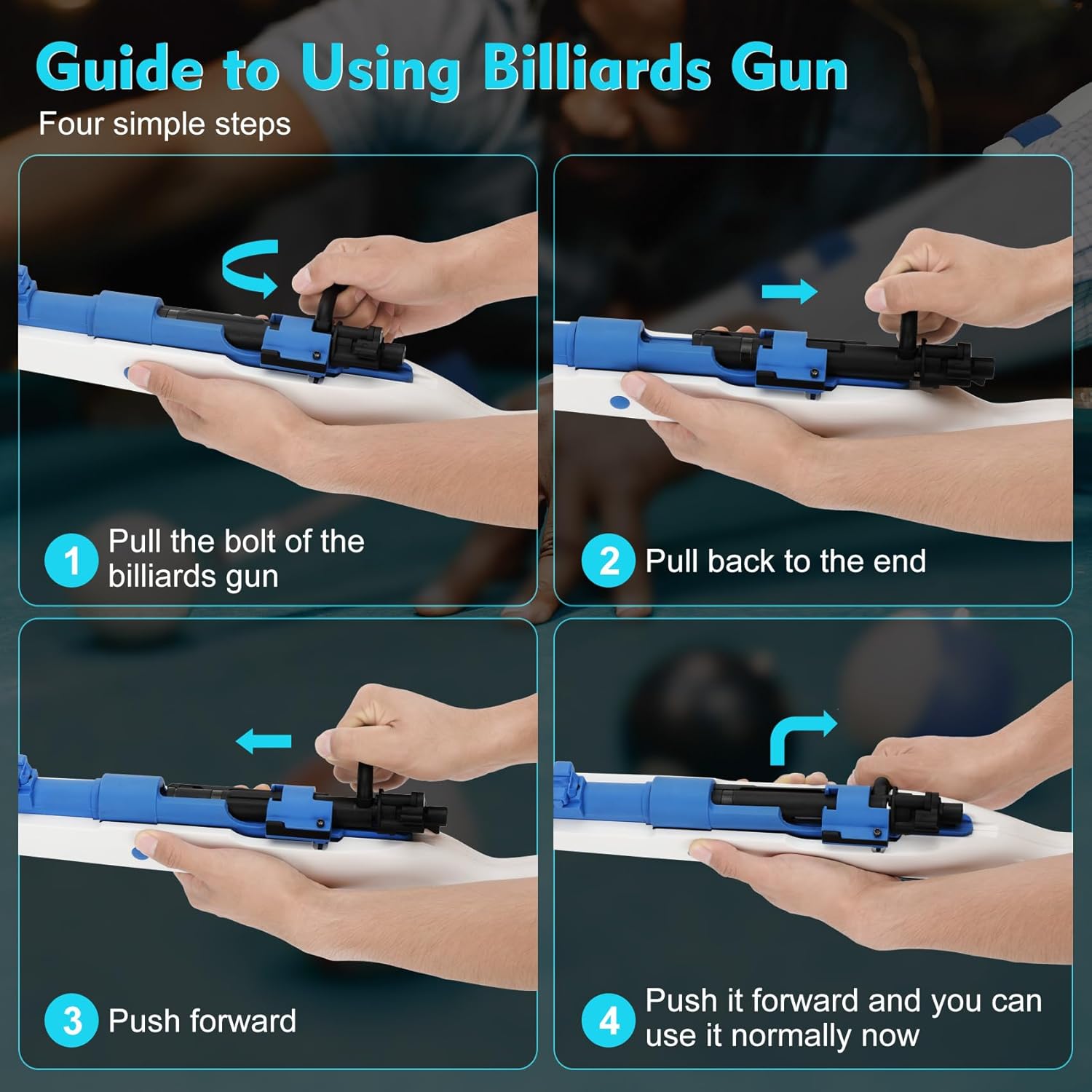 Guide to Using Billiards Gun

Four simple steps

1 Pull the bolt of the billiards gun

2 Pull back to the end

3 Push forward

4 Push it forward and you can use it normally now