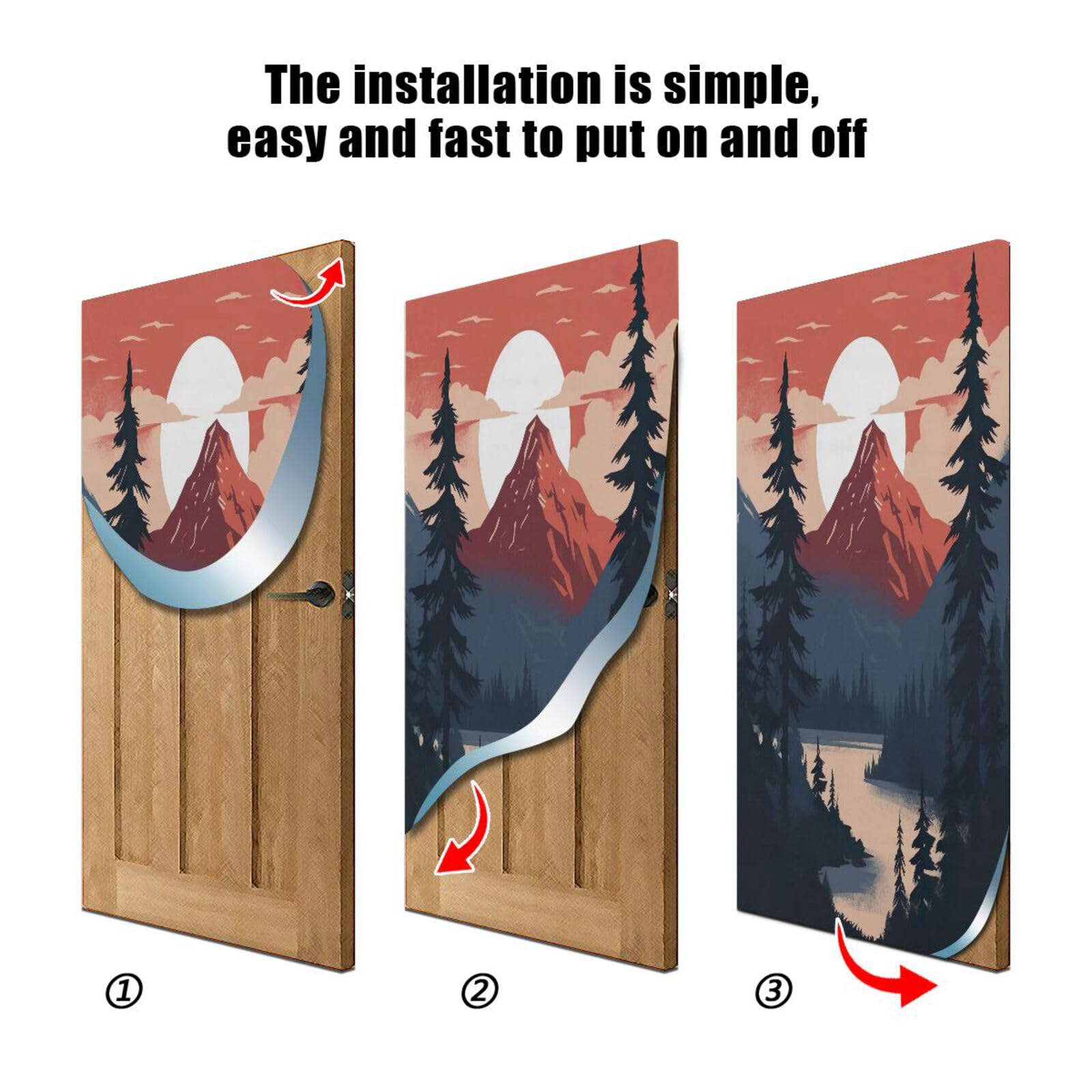 The installation is simple, easy and fast to put on and off

①

②

③