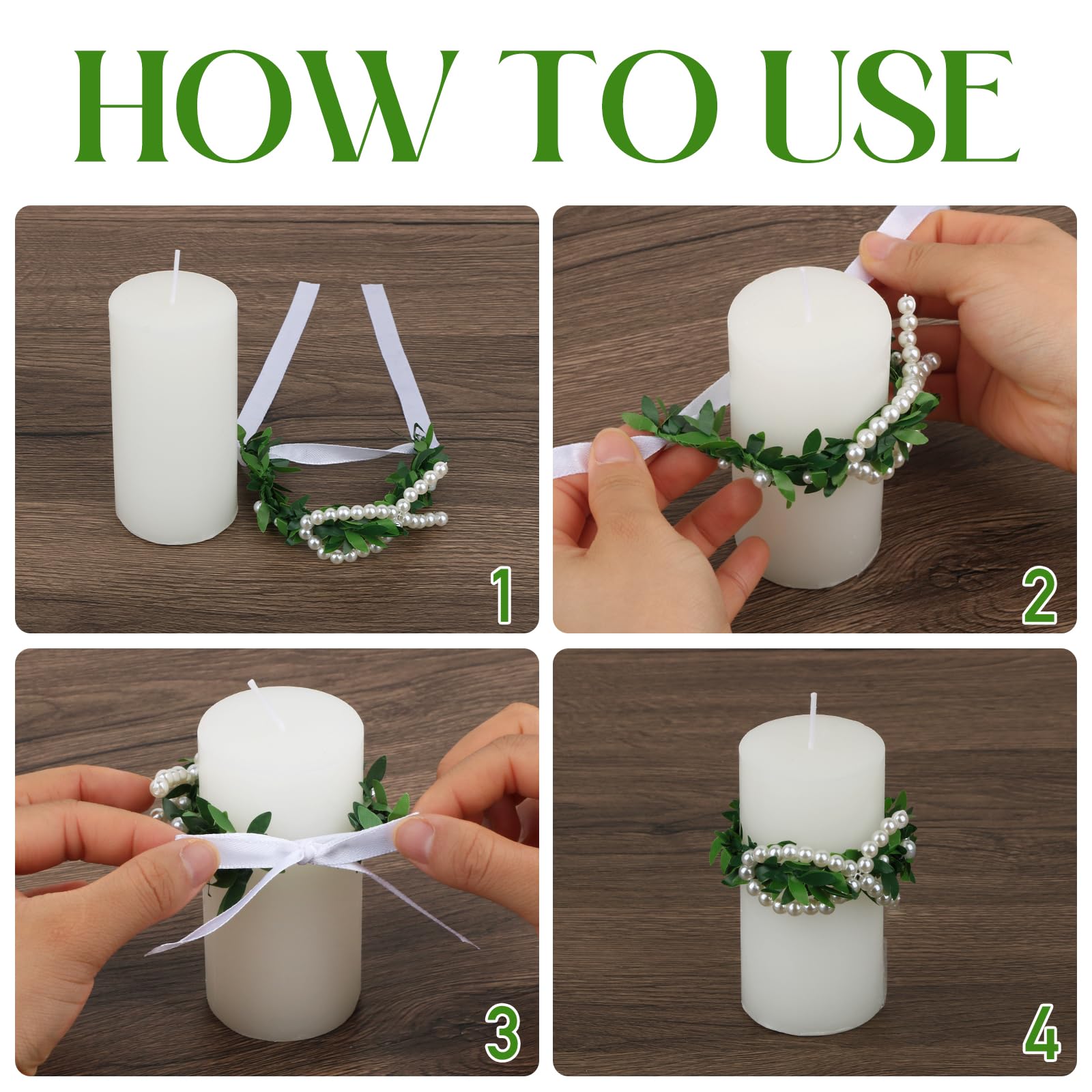 HOW TO USE

1

2

3

4