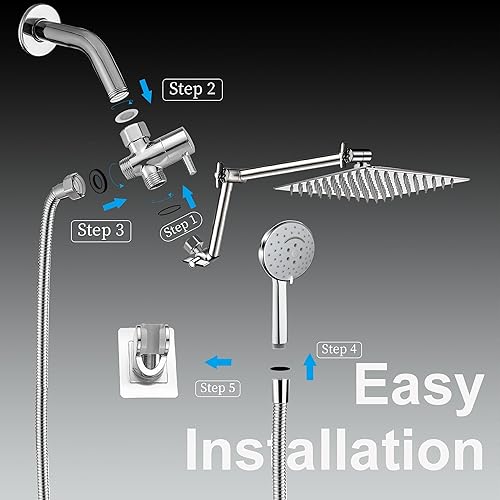 Step 2

Step 3

Step 1

Step 4

Step 5

Easy Installation