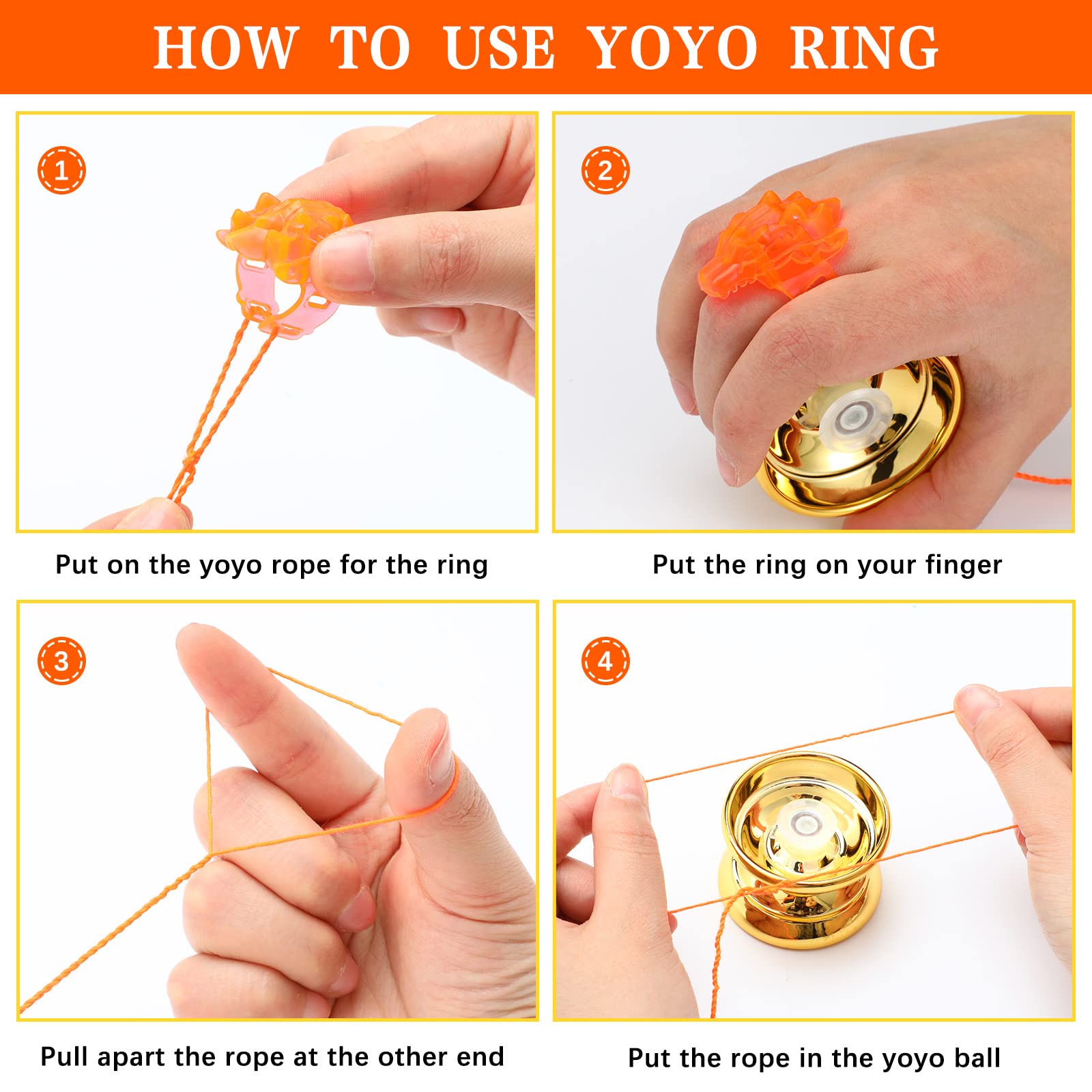 HOW TO USE YOYO RING

1

Put on the yoyo rope for the ring

2

Put the ring on your finger

3

Pull apart the rope at the other end

4

Put the rope in the yoyo ball