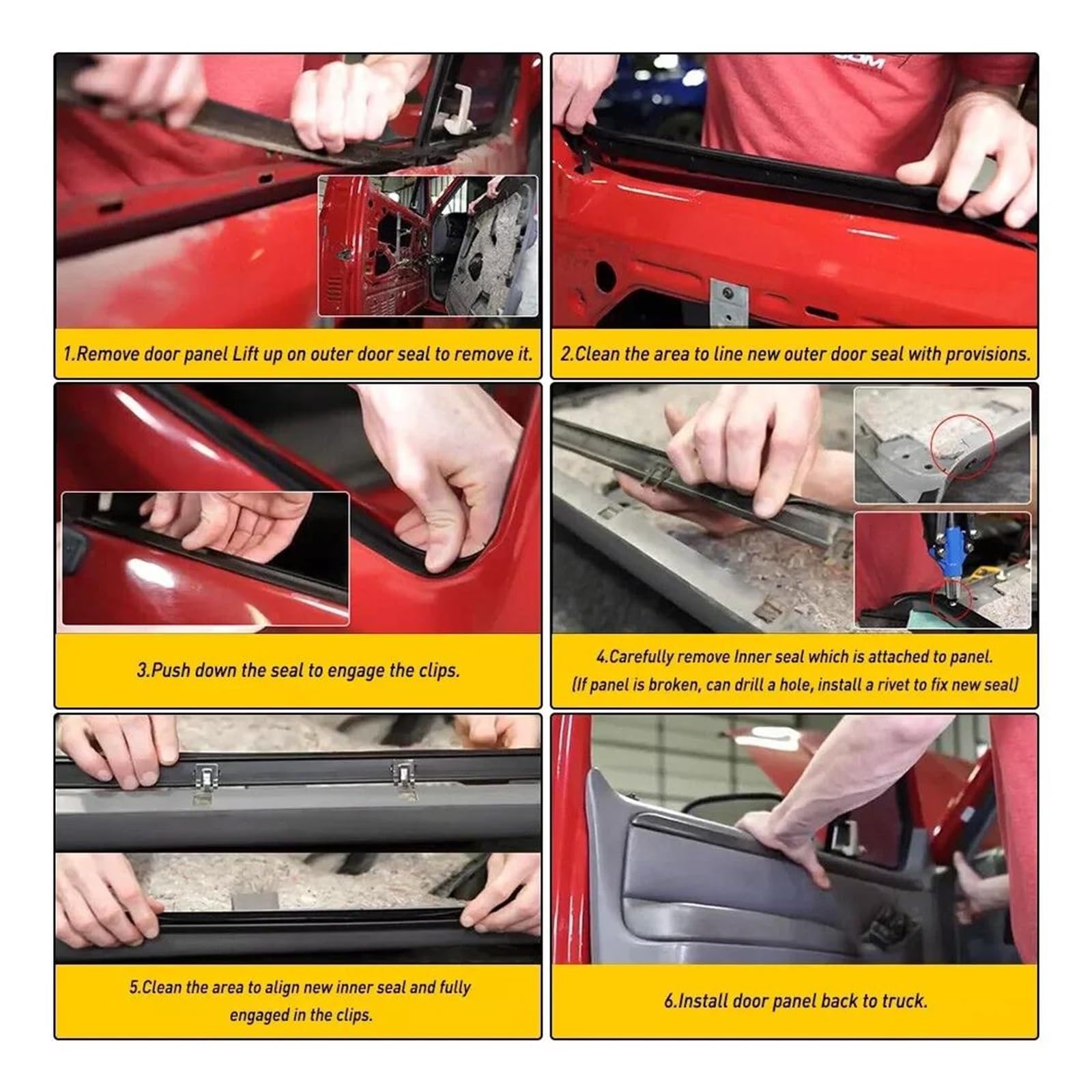 1.Remove door panel Lift up on outer door seal to remove it.

2.Clean the area to line new outer door seal with provisions.

3.Push down the seal to engage the clips.

4.Carefully remove Inner seal which is attached to panel. (If panel is broken, can drill a hole, install a rivet to fix new seal)

5.Clean the area to align new inner seal and fully engaged in the clips.

6.Install door panel back to truck.