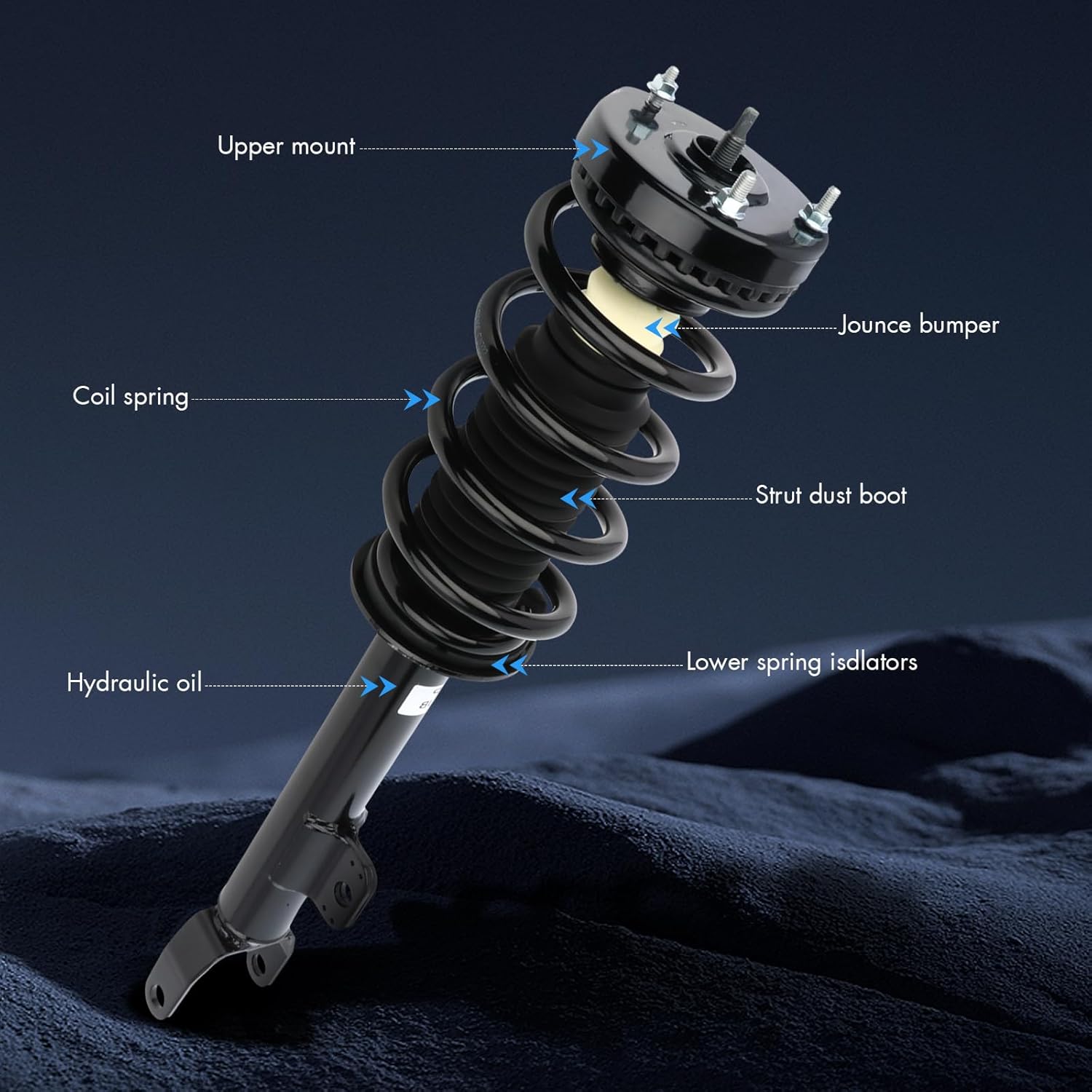 Upper mount

Jounce bumper

Coil spring

Strut dust boot

Lower spring isdlators

Hydraulic oil