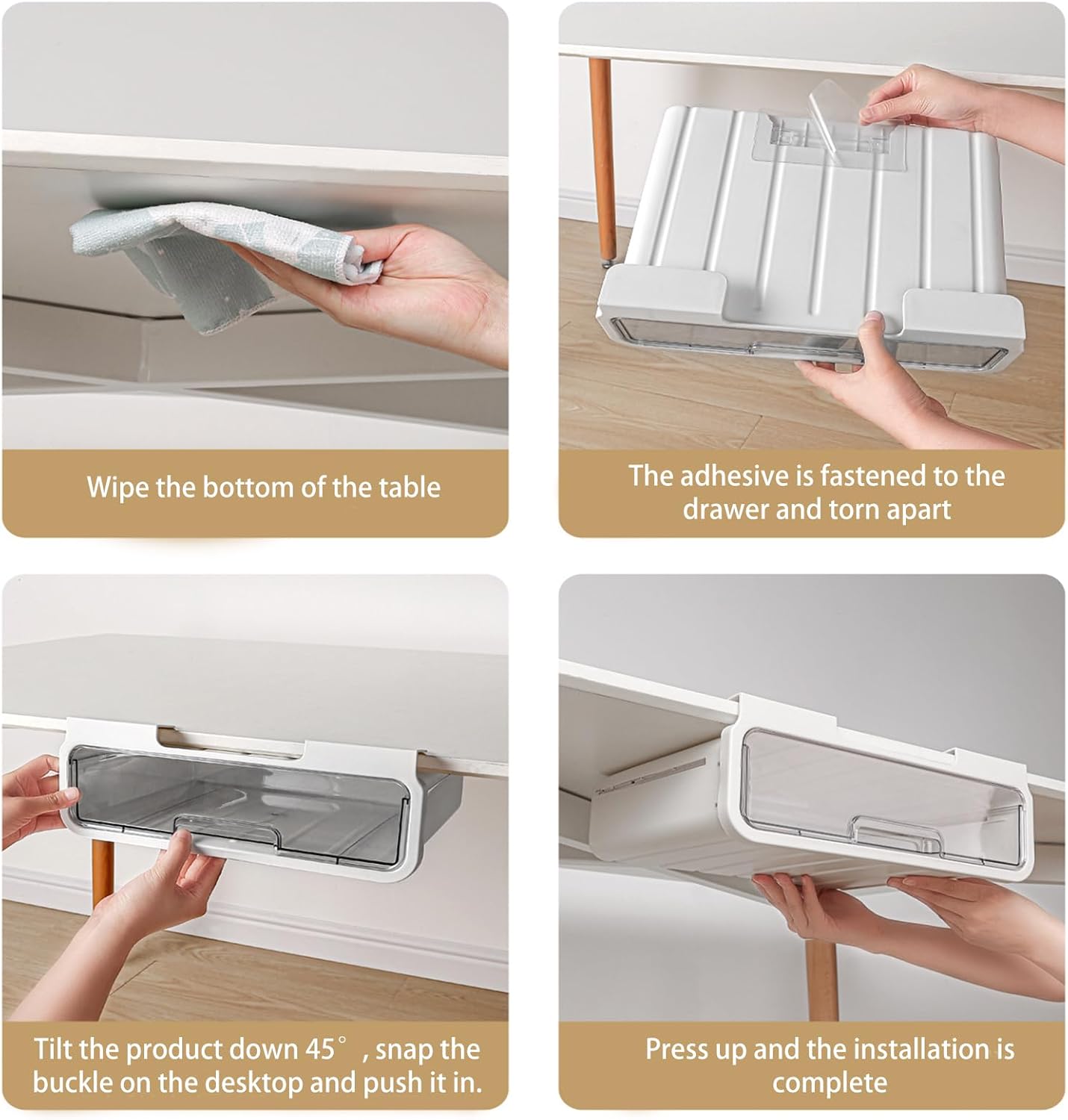 Wipe the bottom of the table

The adhesive is fastened to the drawer and torn apart

Tilt the product down 45° , snap the buckle on the desktop and push it in.

Press up and the installation is complete