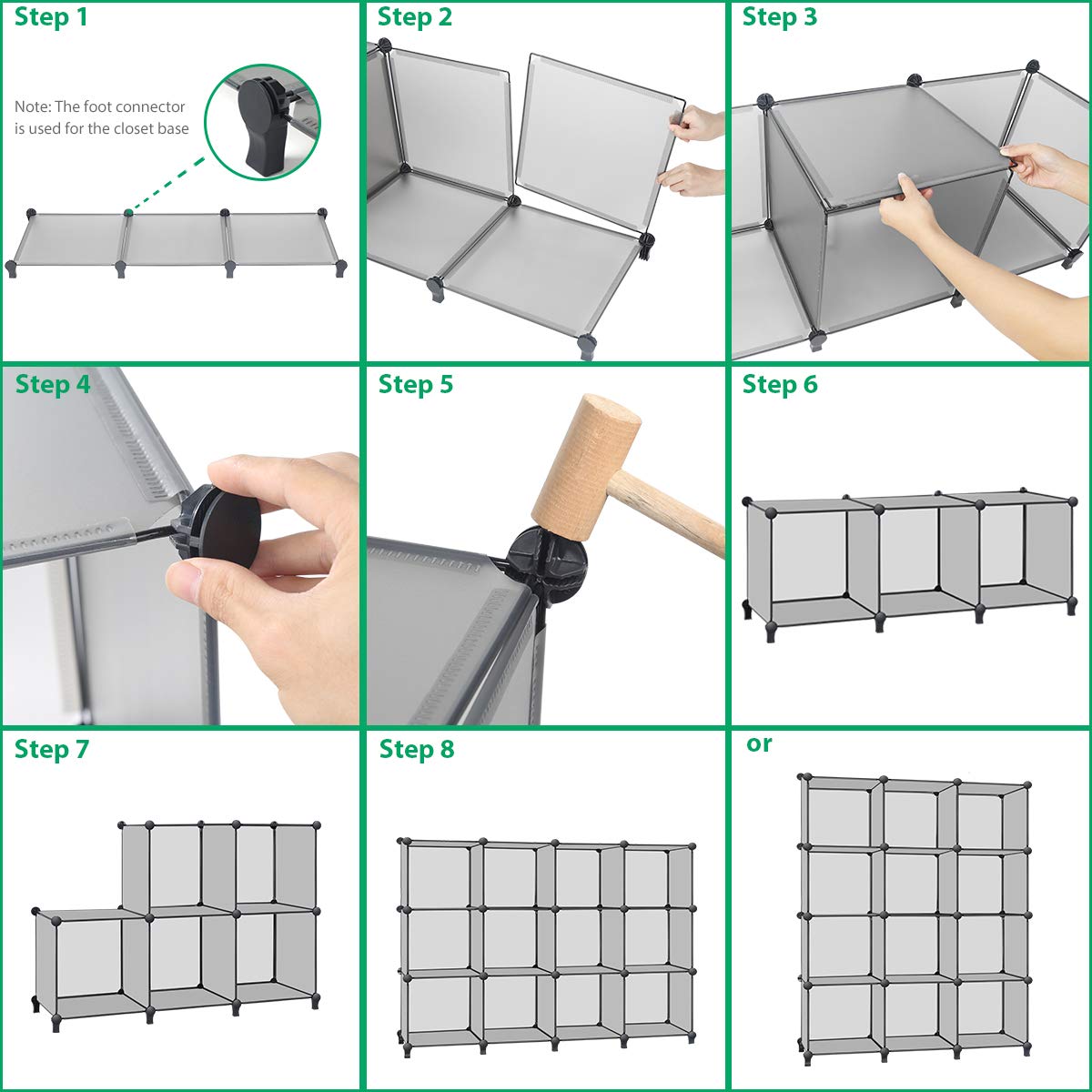 Step 1

Note: The foot connector is used for the closet base

Step 2

Step 3

Step 4

Step 5

Step 6

Step 7

Step 8

or