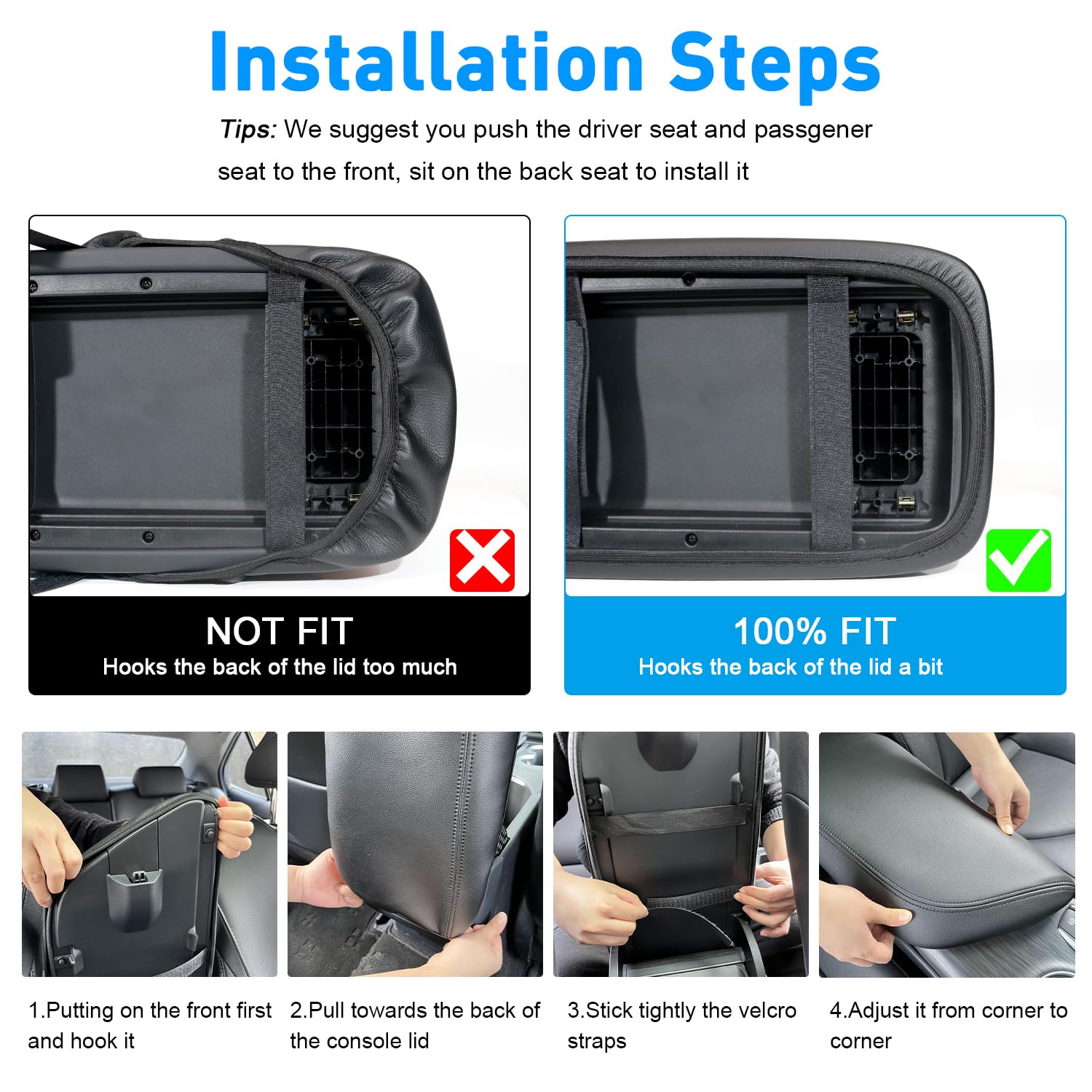 Installation Steps

Tips: We suggest you push the driver seat and passgener seat to the front, sit on the back seat to install it

NOT FIT
Hooks the back of the lid too much

100% FIT
Hooks the back of the lid a bit

1.Putting on the front first and hook it

2.Pull towards the back of the console lid

3.Stick tightly the velcro straps

4.Adjust it from corner to corner