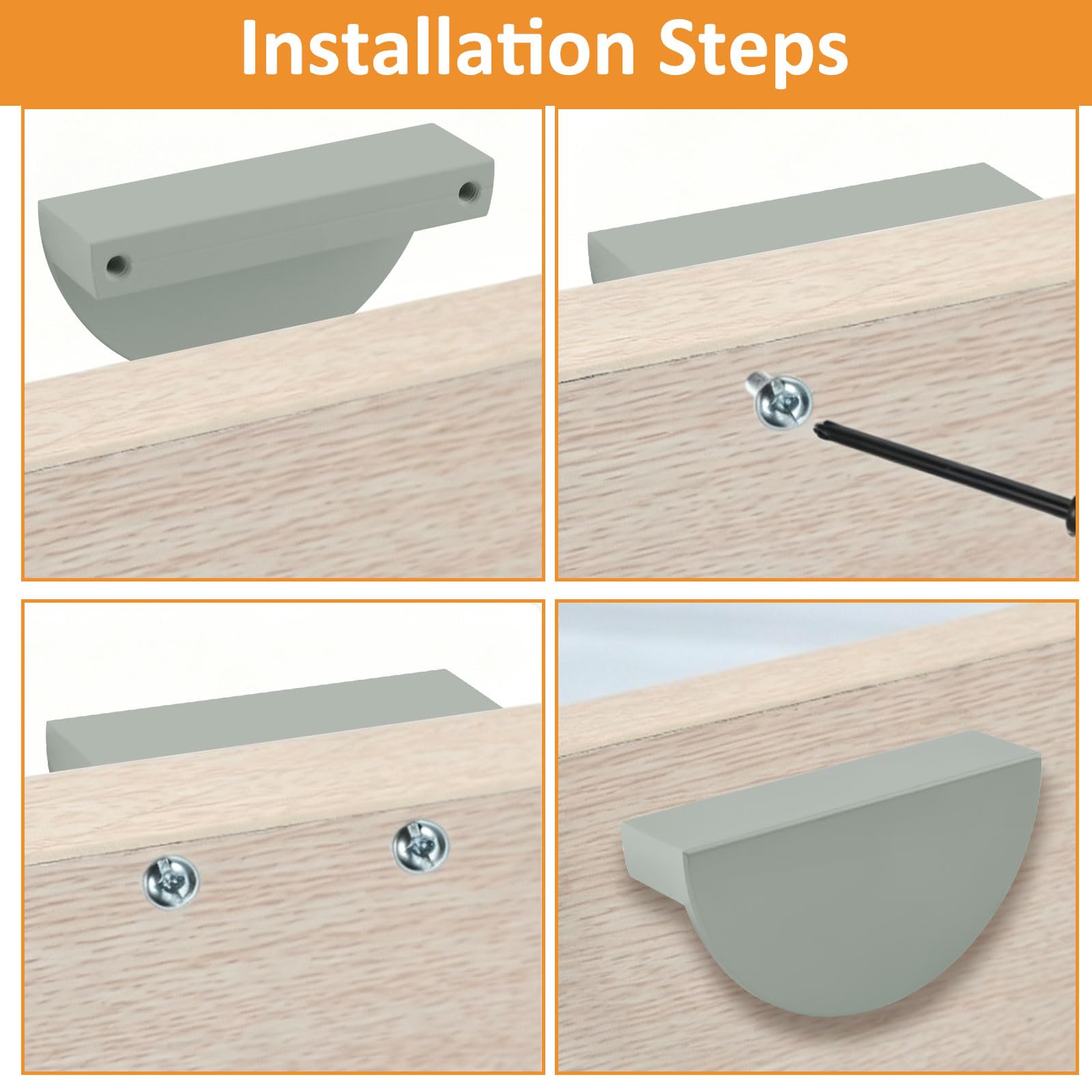 Installation Steps