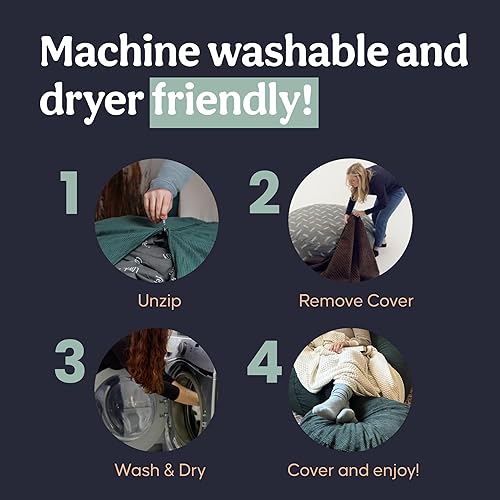 Machine washable and dryer friendly!

1

Unzip

2

Remove Cover

3

Wash & Dry

4

Cover and enjoy!