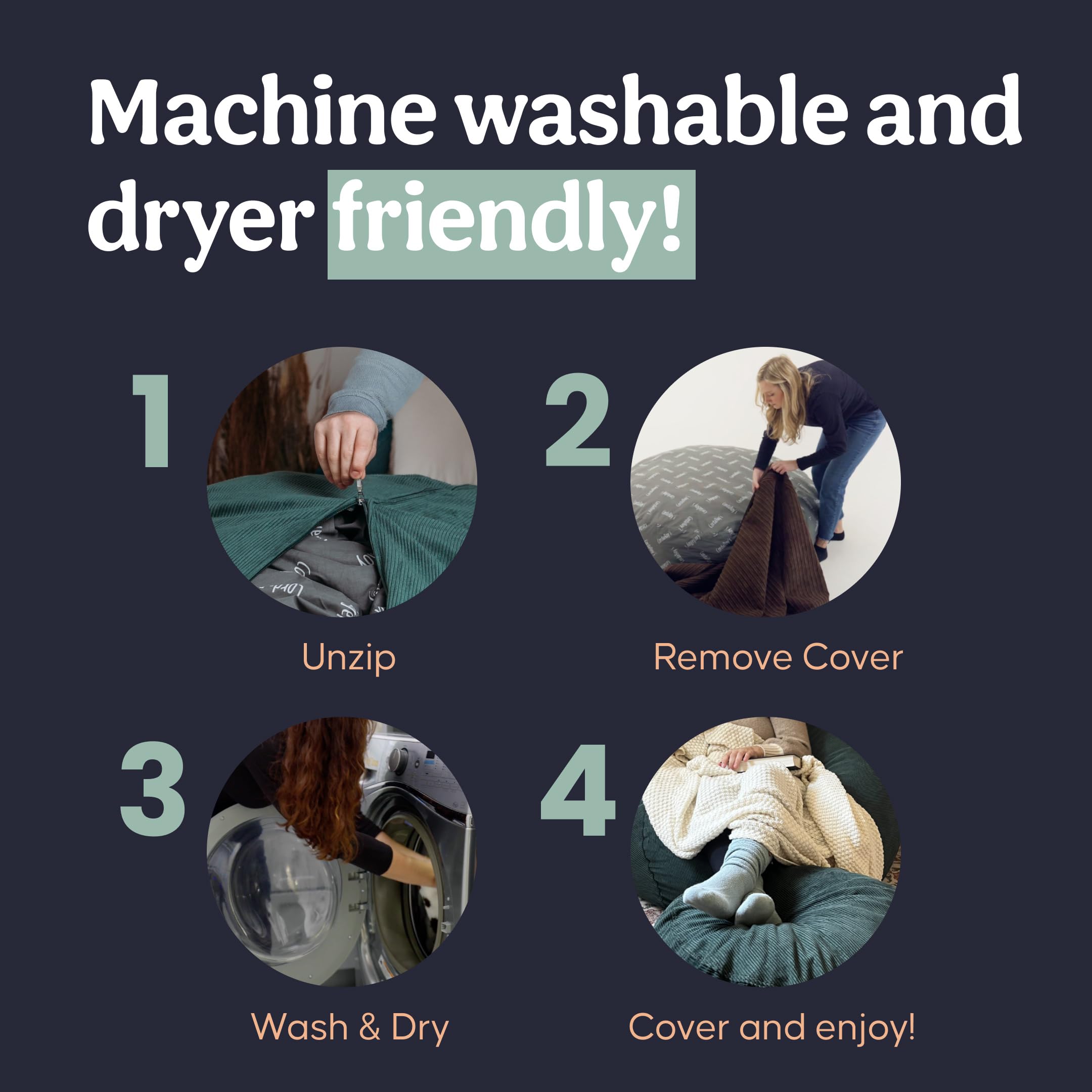 Machine washable and dryer friendly!

1

Unzip

2

Remove Cover

3

Wash & Dry

4

Cover and enjoy!