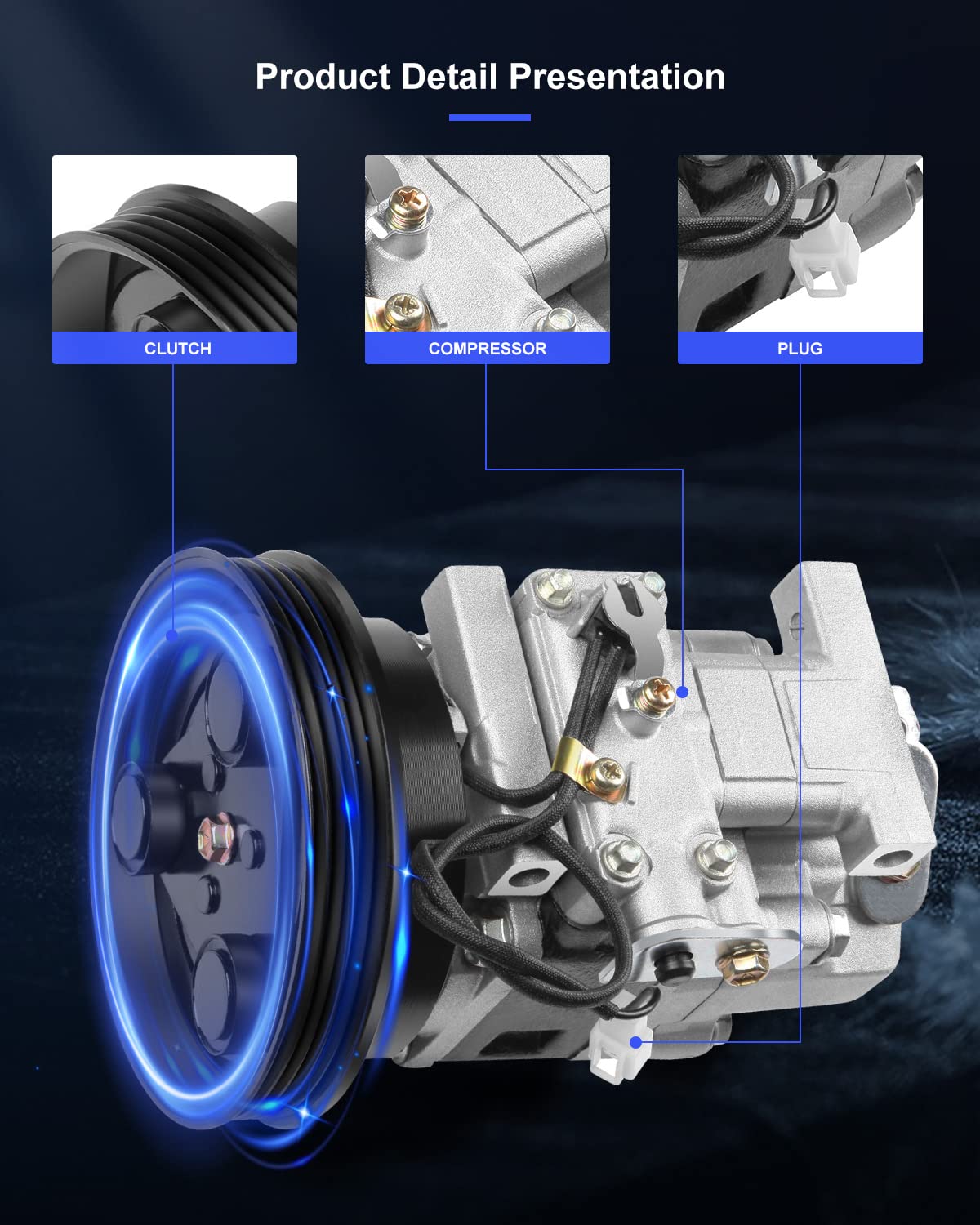 Product Detail Presentation

CLUTCH

COMPRESSOR

PLUG